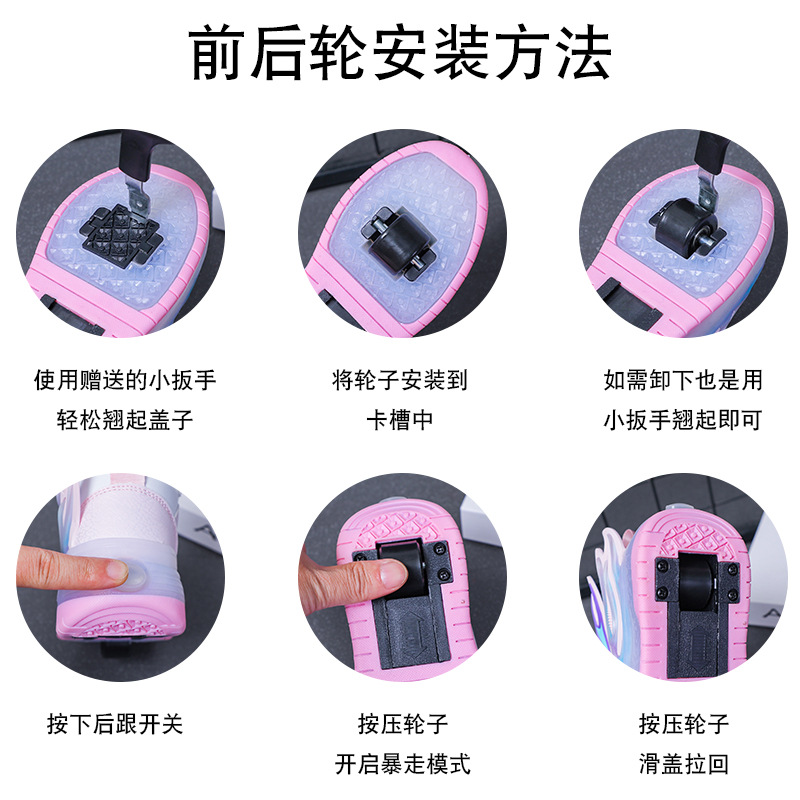 前后轮安装方法

使用赠送的小扳手
轻松翘起盖子

将轮子安装到
卡槽中

如需卸下也是用
小扳手翘起即可

按下后跟开关

按压轮子
开启暴走模式

按压轮子
滑盖拉回