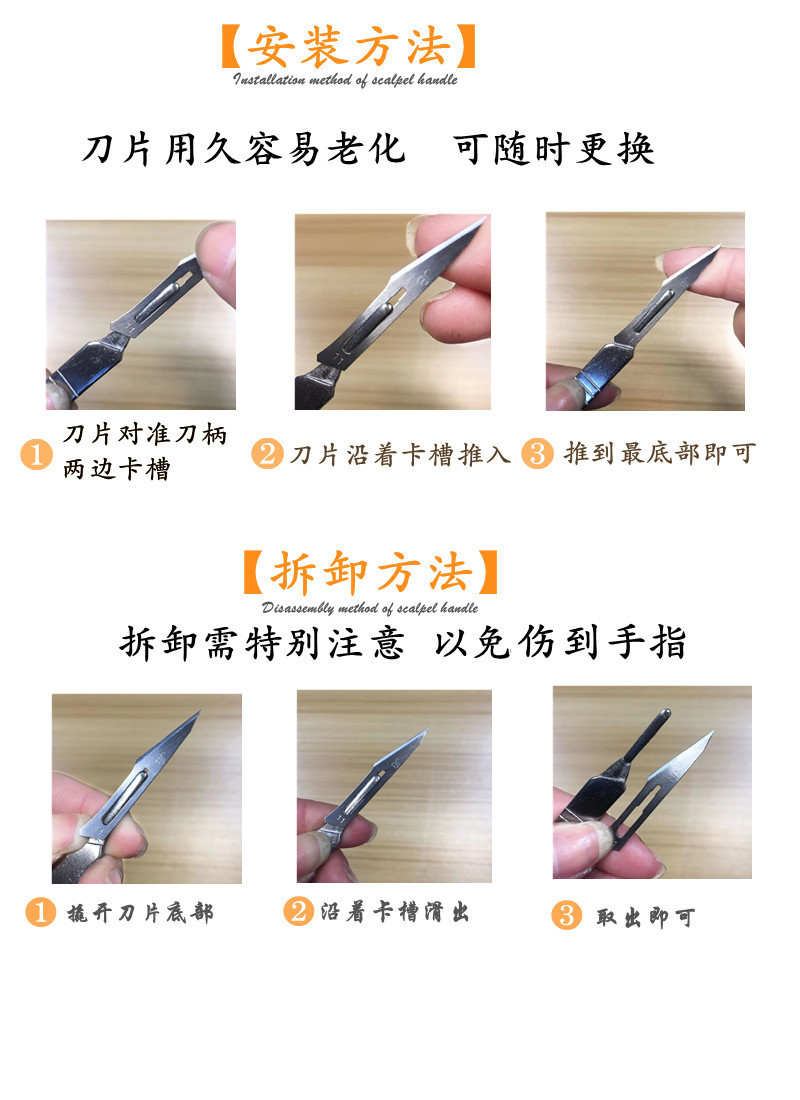 【安装方法】
Installation method of scalpel handle

刀片用久容易老化　可随时更换

1 刀片对准刀柄两边卡槽

2 刀片沿着卡槽推入

3 推到最底部即可

【拆卸方法】
Disassembly method of scalpel handle

拆卸需特别注意　以免伤到手指

1 撬开刀片底部

2 沿着卡槽滑出

3 取出即可