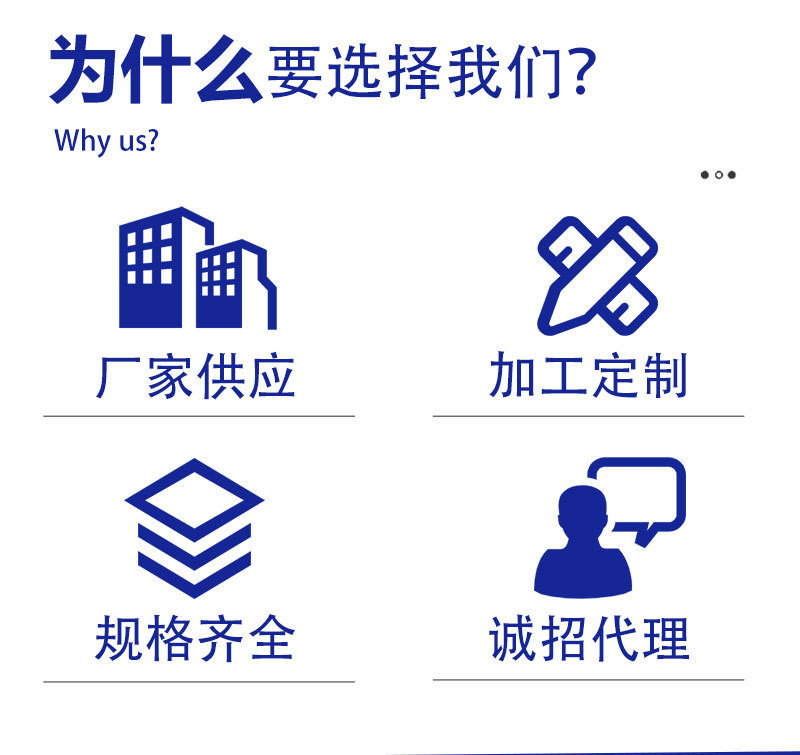 为什么要选择我们?

Why us?

厂家供应

加工定制

规格齐全

诚招代理