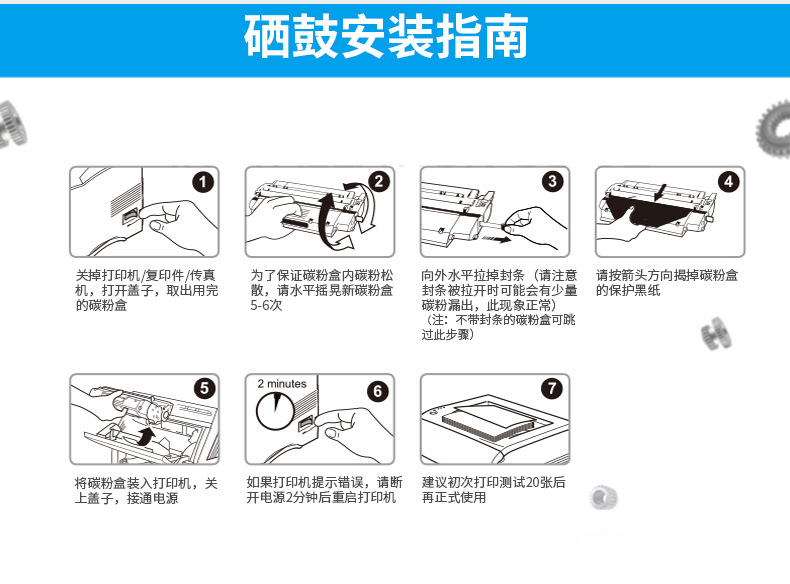 硒鼓安装指南

1

关掉打印机/复印件/传真机，打开盖子，取出用完的碳粉盒

2

为了保证碳粉盒内碳粉松散，请水平摇晃新碳粉盒5-6次

3

向外水平拉掉封条（请注意封条被拉开时可能会有少量碳粉漏出，此现象正常）
（注：不带封条的碳粉盒可跳过此步骤）

4

请按箭头方向揭掉碳粉盒的保护黑纸

5

将碳粉盒装入打印机，关上盖子，接通电源

2 minutes

6

如果打印机提示错误，请断开电源2分钟后重启打印机

7

建议初次打印测试20张后再正式使用