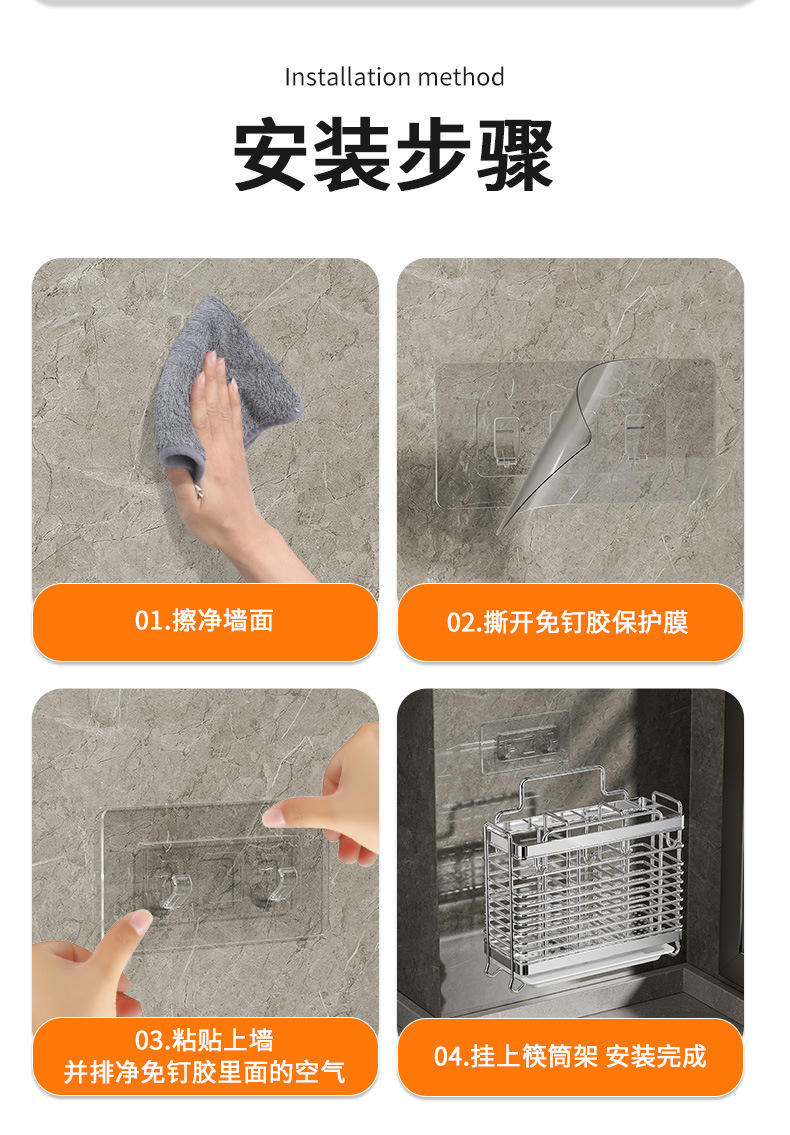 Installation method

安装步骤

01.擦净墙面

02.撕开免钉胶保护膜

03.粘贴上墙
并排净免钉胶里面的空气

04.挂上筷筒架 安装完成