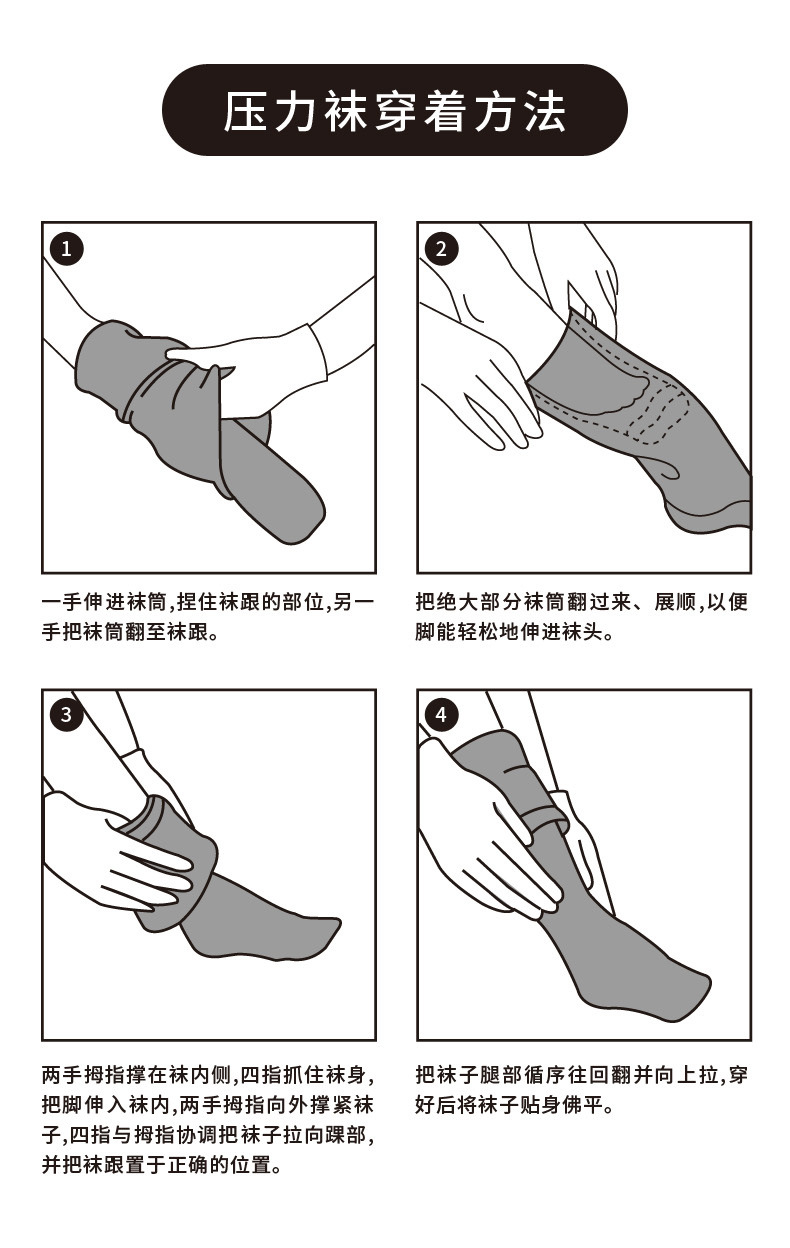 压力袜穿着方法

1

一手伸进袜筒,捏住袜跟的部位,另一手把袜筒翻至袜跟。

2

把绝大部分袜筒翻过来、展顺,以便脚能轻松地伸进袜头。

3

两手拇指撑在袜内侧,四指抓住袜身,把脚伸入袜内,两手拇指向外撑紧袜子,四指与拇指协调把袜子拉向踝部,并把袜跟置于正确的位置。

4

把袜子腿部循序往回翻并向上拉,穿好后将袜子贴身佛平。