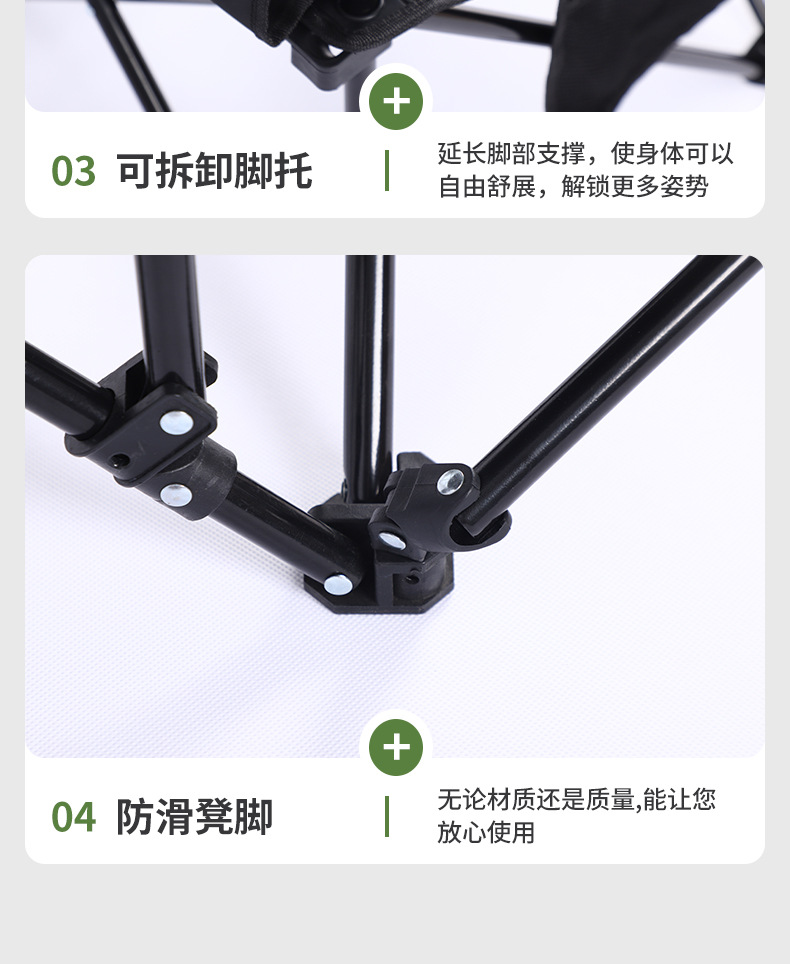 +

03 可拆卸脚托

延长脚部支撑，使身体可以自由舒展，解锁更多姿势

+

04 防滑凳脚

无论材质还是质量,能让您放心使用