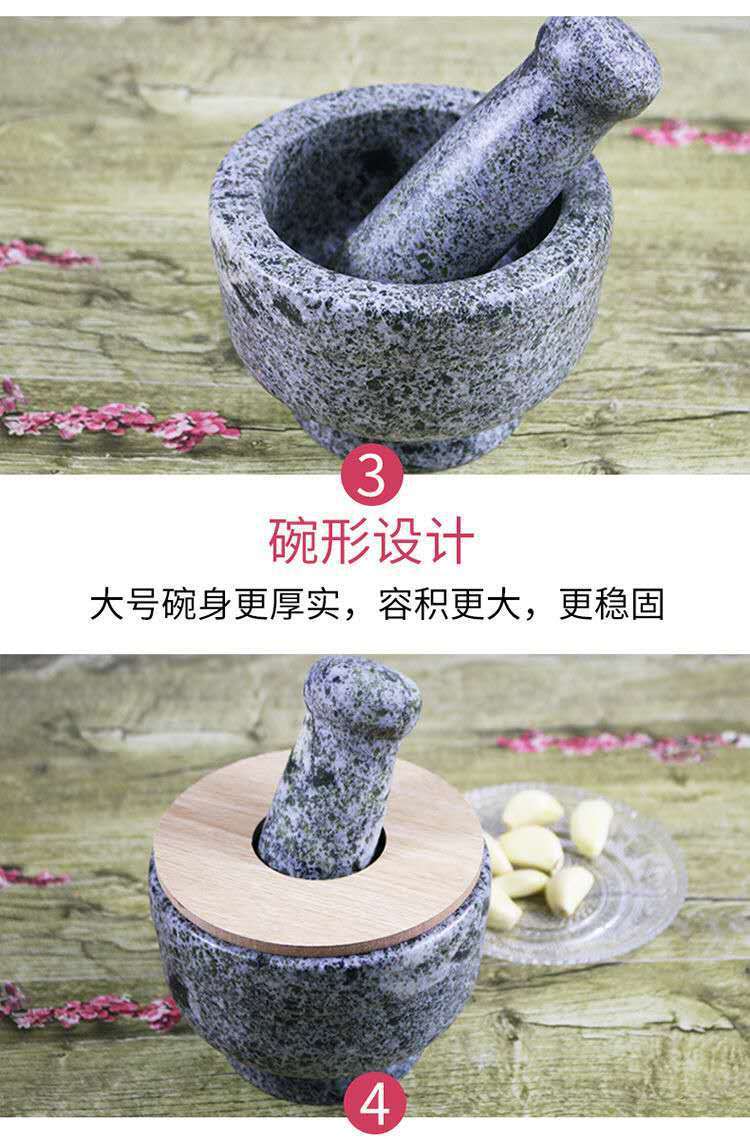 3

碗形设计

大号碗身更厚实，容积更大，更稳固

4