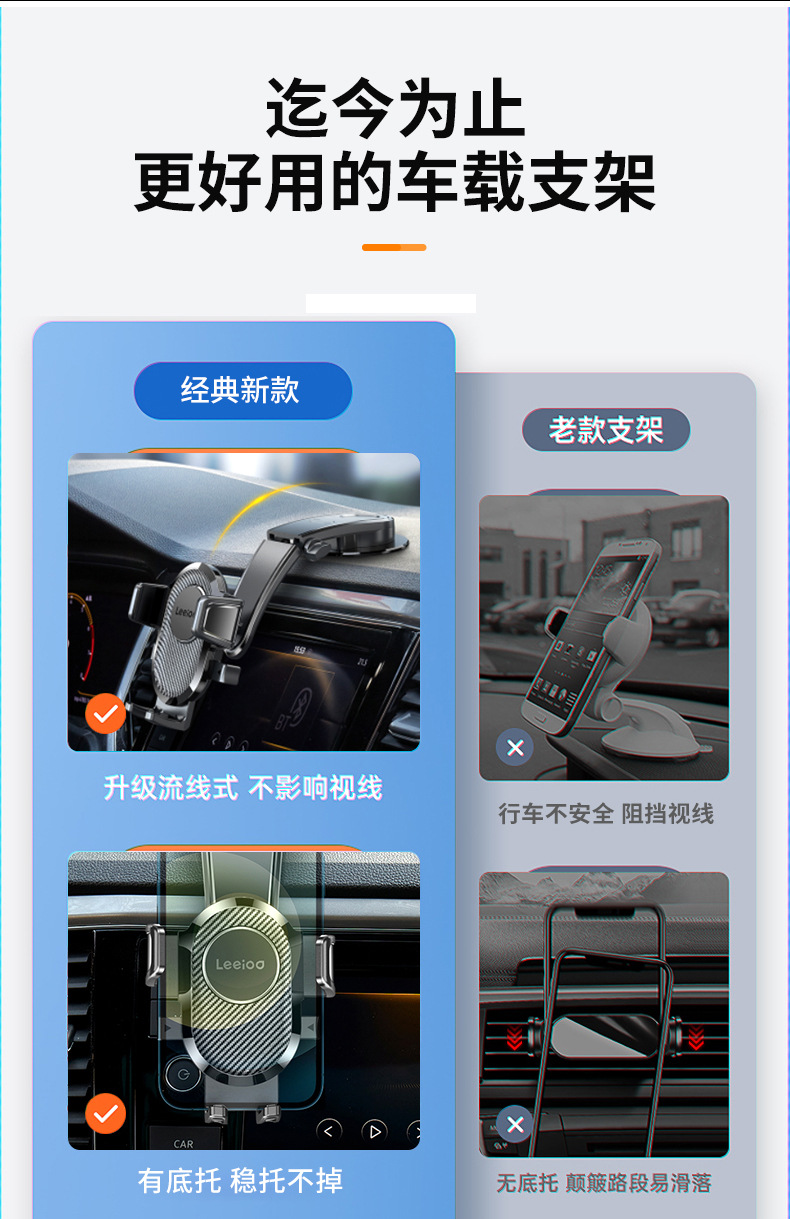 迄今为止
更好用的车载支架

经典新款

Leeioo

升级流线式 不影响视线

Leeioo

CAR

有底托 稳托不掉

老款支架

行车不安全 阻挡视线

无底托 颠簸路段易滑落