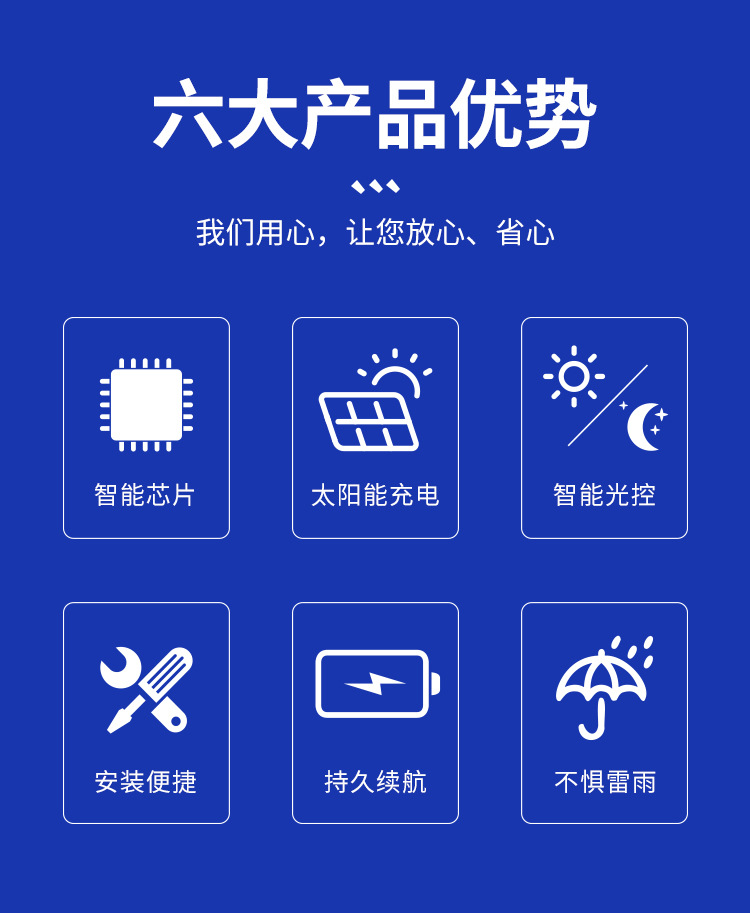 六大产品优势

我们用心，让您放心、省心

智能芯片

太阳能充电

智能光控

安装便捷

持久续航

不惧雷雨