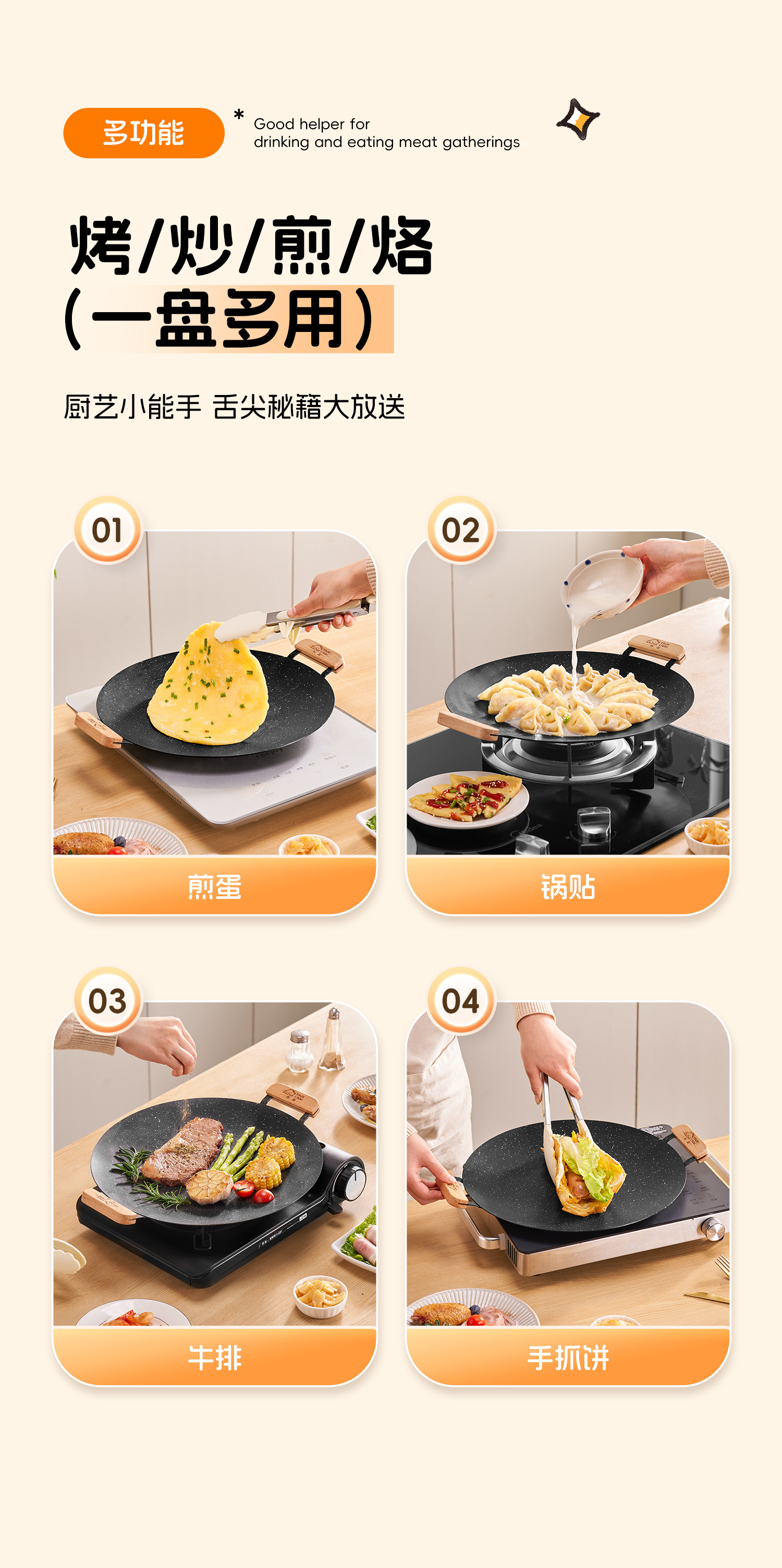 多功能

* Good helper for drinking and eating meat gatherings

烤/炒/煎/烙
(一盘多用)

厨艺小能手 舌尖秘籍大放送

01

煎蛋

02

锅贴

03

牛排

04

手抓饼