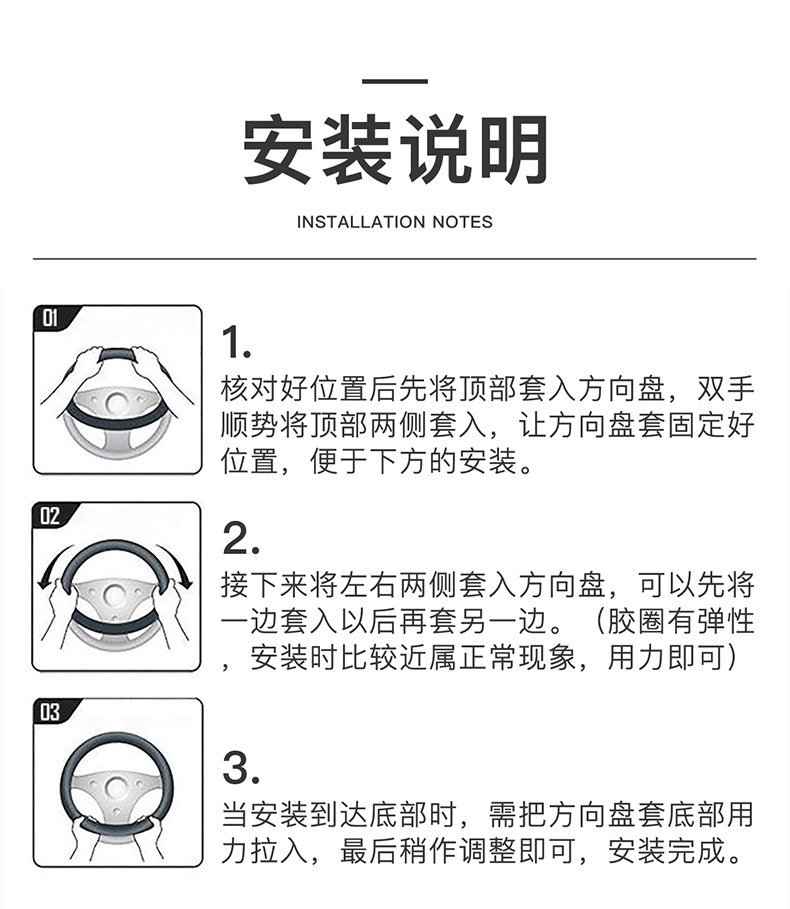 安装说明

INSTALLATION NOTES

01

1.
核对好位置后先将顶部套入方向盘，双手顺势将顶部两侧套入，让方向盘套固定好位置，便于下方的安装。

02

2.
接下来将左右两侧套入方向盘，可以先将一边套入以后再套另一边。（胶圈有弹性，安装时比较近属正常现象，用力即可）

03

3.
当安装到达底部时，需把方向盘套底部用力拉入，最后稍作调整即可，安装完成。