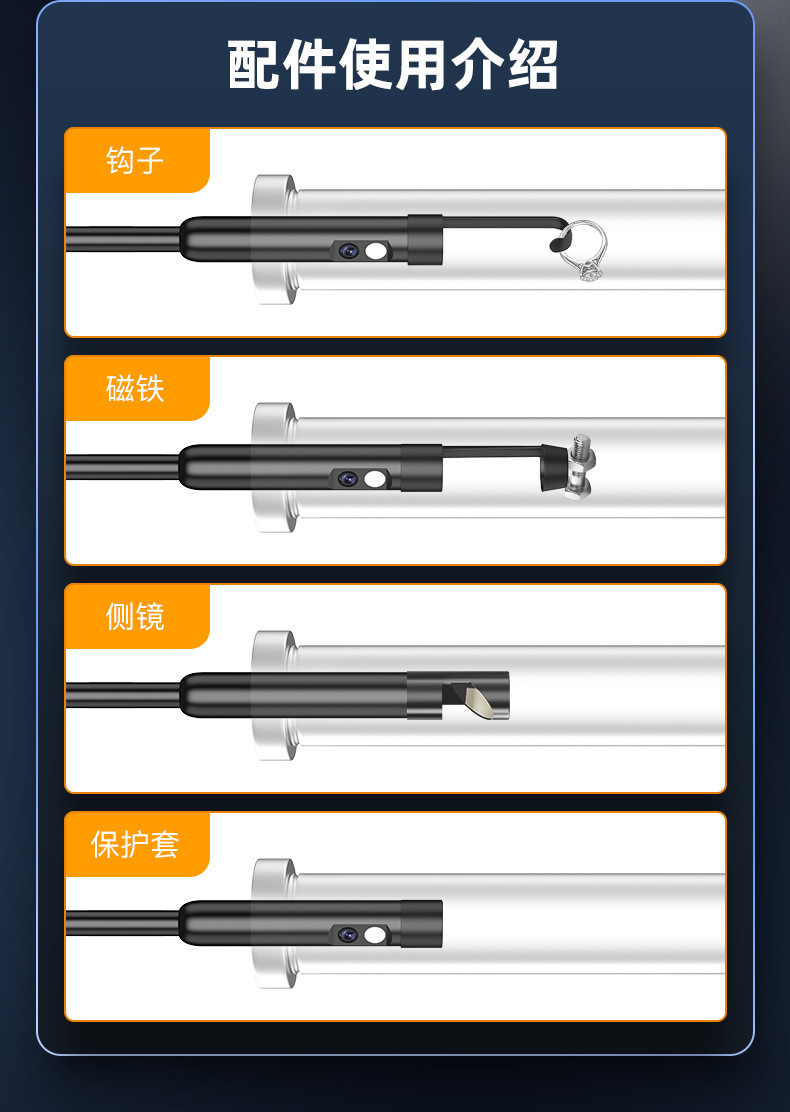 配件使用介绍

钩子

磁铁

侧镜

保护套