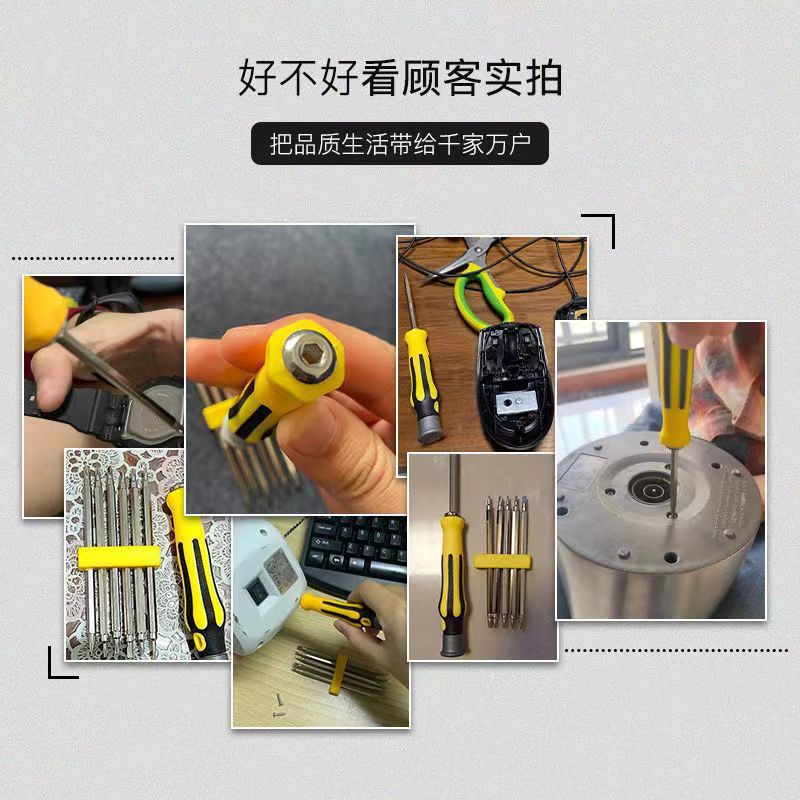 好不好看顾客实拍

把品质生活带给千家万户