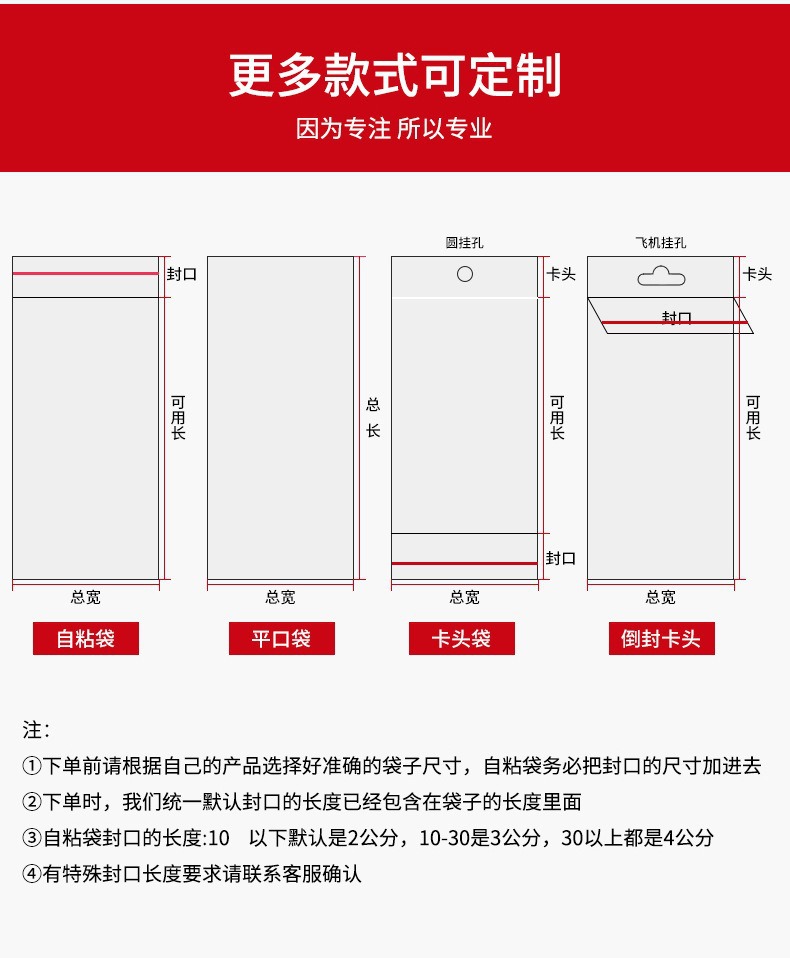 更多款式可定制
因为专注 所以专业

封口
可用长
总宽
自粘袋

总长
总宽
平口袋

圆挂孔
卡头
可用长
封口
总宽
卡头袋

飞机挂孔
卡头
封口
可用长
总宽
倒封卡头

注：
①下单前请根据自己的产品选择好准确的袋子尺寸，自粘袋务必把封口的尺寸加进去
②下单时，我们统一默认封口的长度已经包含在袋子的长度里面
③自粘袋封口的长度:10　以下默认是2公分，10-30是3公分，30以上都是4公分
④有特殊封口长度要求请联系客服确认