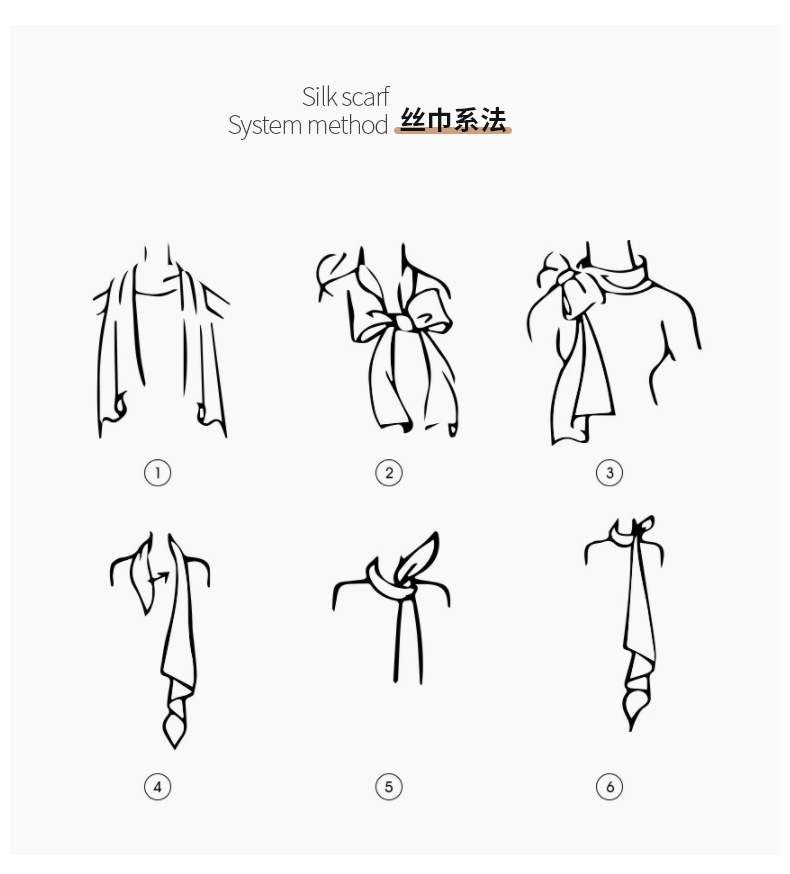 Silk scarf
System method 丝巾系法

①

②

③

④

⑤

⑥