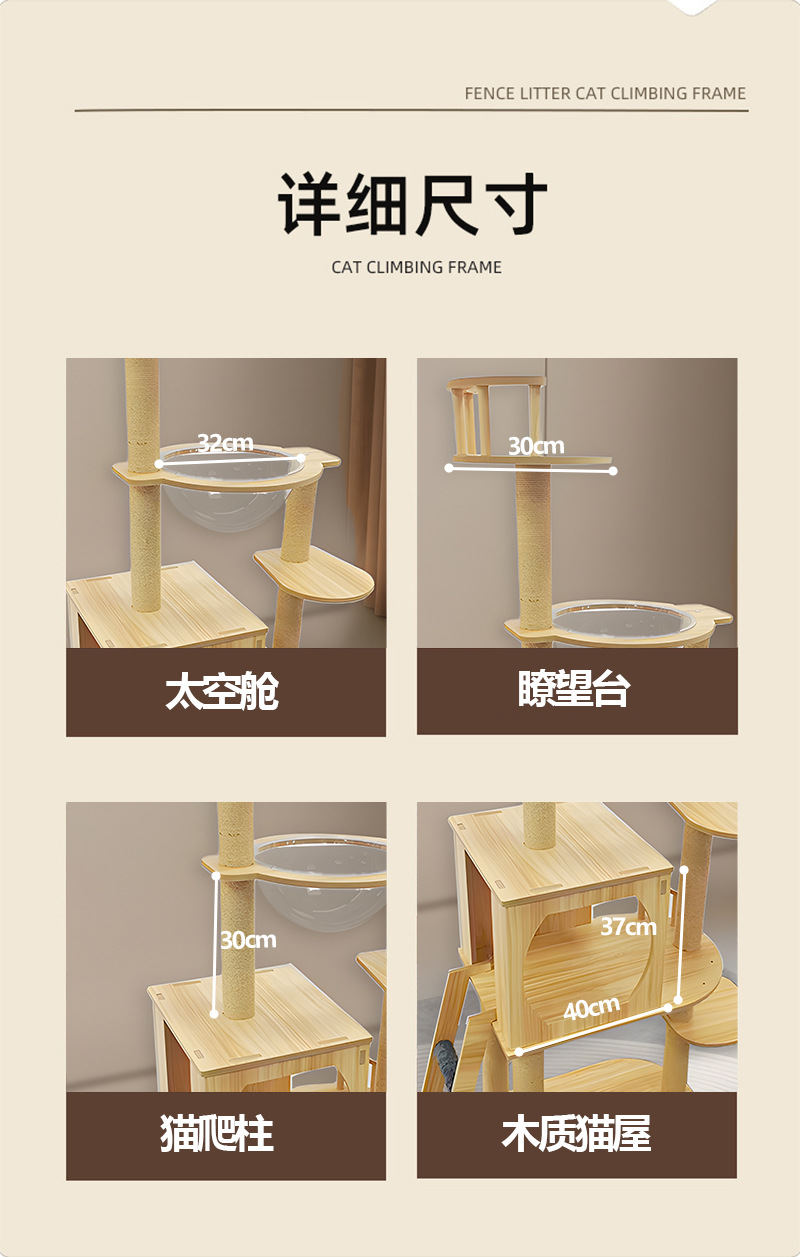 FENCE LITTER CAT CLIMBING FRAME

详细尺寸

CAT CLIMBING FRAME

32cm

太空舱

30cm

瞭望台

30cm

猫爬柱

37cm

40cm

木质猫屋