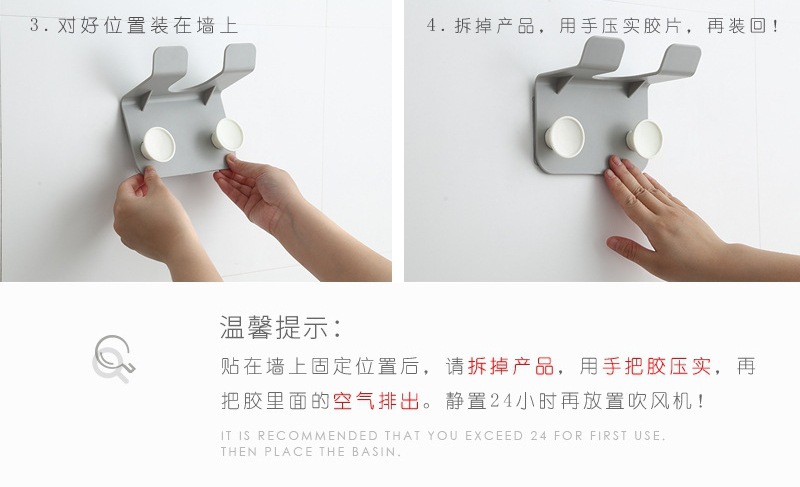 3. 对好位置装在墙上

4. 拆掉产品，用手压实胶片，再装回！

温馨提示：

贴在墙上固定位置后，请拆掉产品，用手把胶压实，再把胶里面的空气排出。静置24小时再放置吹风机！

IT IS RECOMMENDED THAT YOU EXCEED 24 FOR FIRST USE.
THEN PLACE THE BASIN.