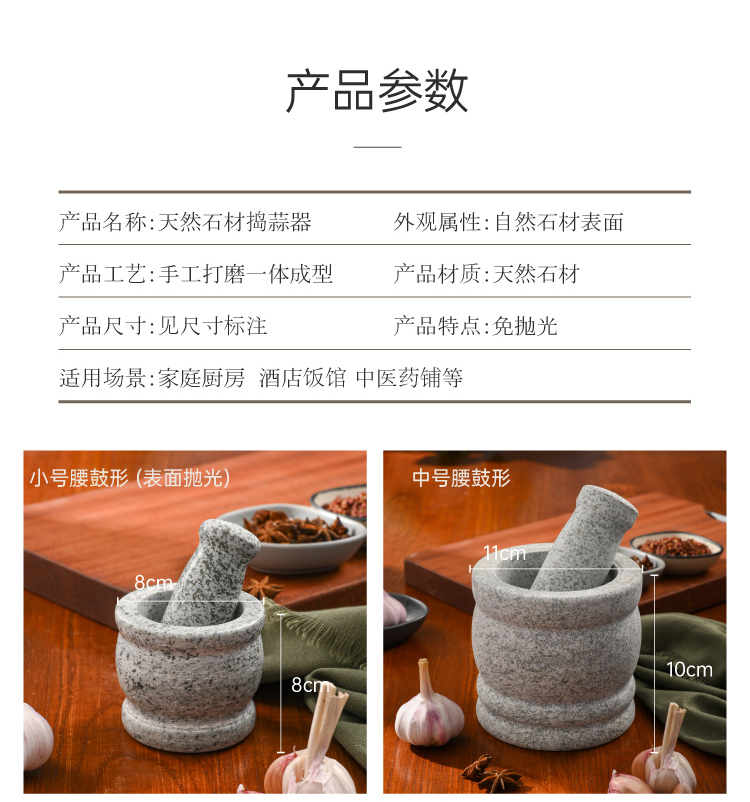 产品参数

| 产品名称:天然石材捣蒜器 | 外观属性:自然石材表面 |
|---|---|
| 产品工艺:手工打磨一体成型 | 产品材质:天然石材 |
| 产品尺寸:见尺寸标注 | 产品特点:免抛光 |
| 适用场景:家庭厨房 酒店饭馆 中医药铺等 | |

小号腰鼓形 (表面抛光)

8cm

8cm

中号腰鼓形

11cm

10cm