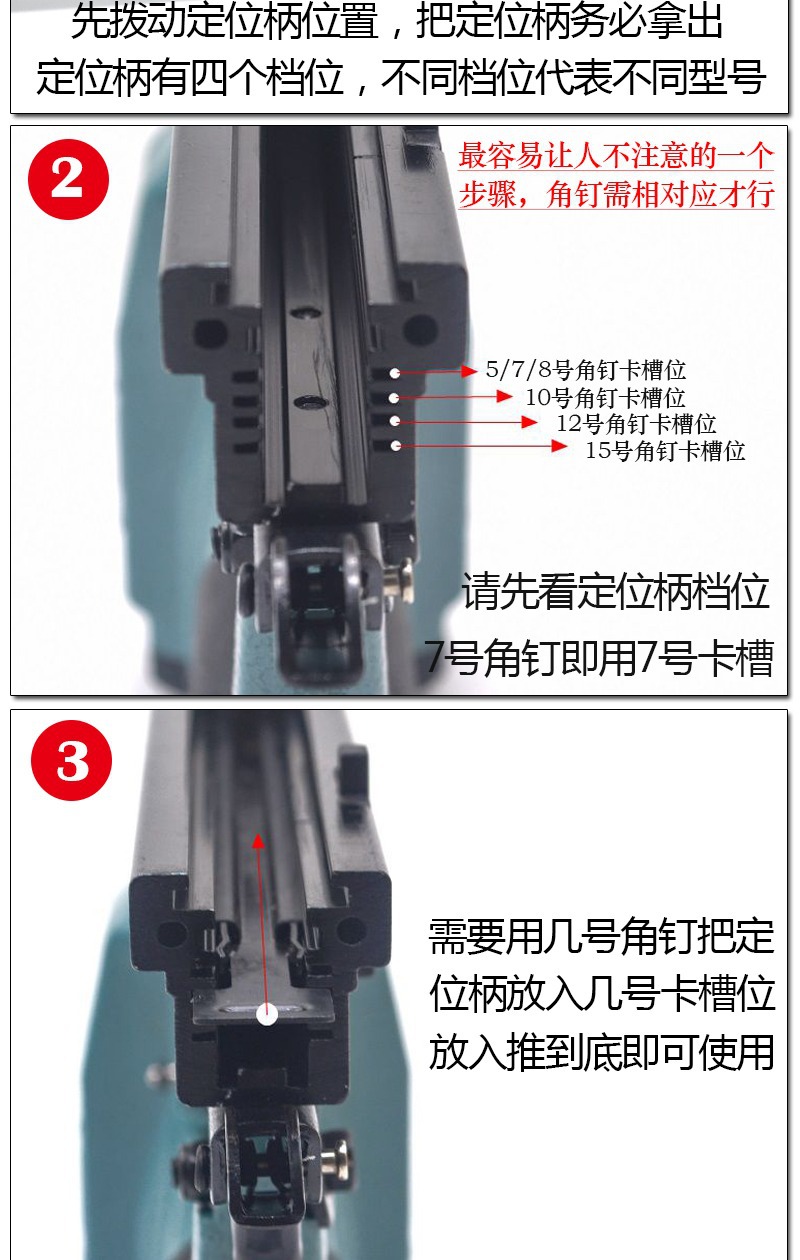 先拨动定位柄位置，把定位柄务必拿出
定位柄有四个档位，不同档位代表不同型号

2

最容易让人不注意的一个步骤，角钉需相对应才行

5/7/8号角钉卡槽位
10号角钉卡槽位
12号角钉卡槽位
15号角钉卡槽位

请先看定位柄档位
7号角钉即用7号卡槽

3

需要用几号角钉把定位柄放入几号卡槽位放入推到底即可使用