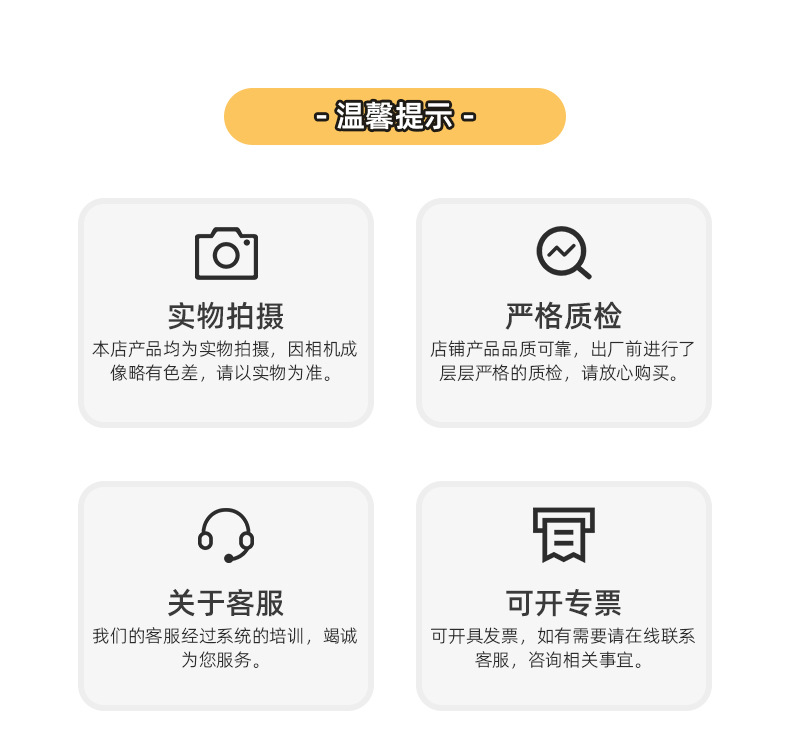 - 温馨提示 -

实物拍摄

本店产品均为实物拍摄，因相机成像略有色差，请以实物为准。

严格质检

店铺产品品质可靠，出厂前进行了层层严格的质检，请放心购买。

关于客服

我们的客服经过系统的培训，竭诚为您服务。

可开专票

可开具发票，如有需要请在线联系客服，咨询相关事宜。