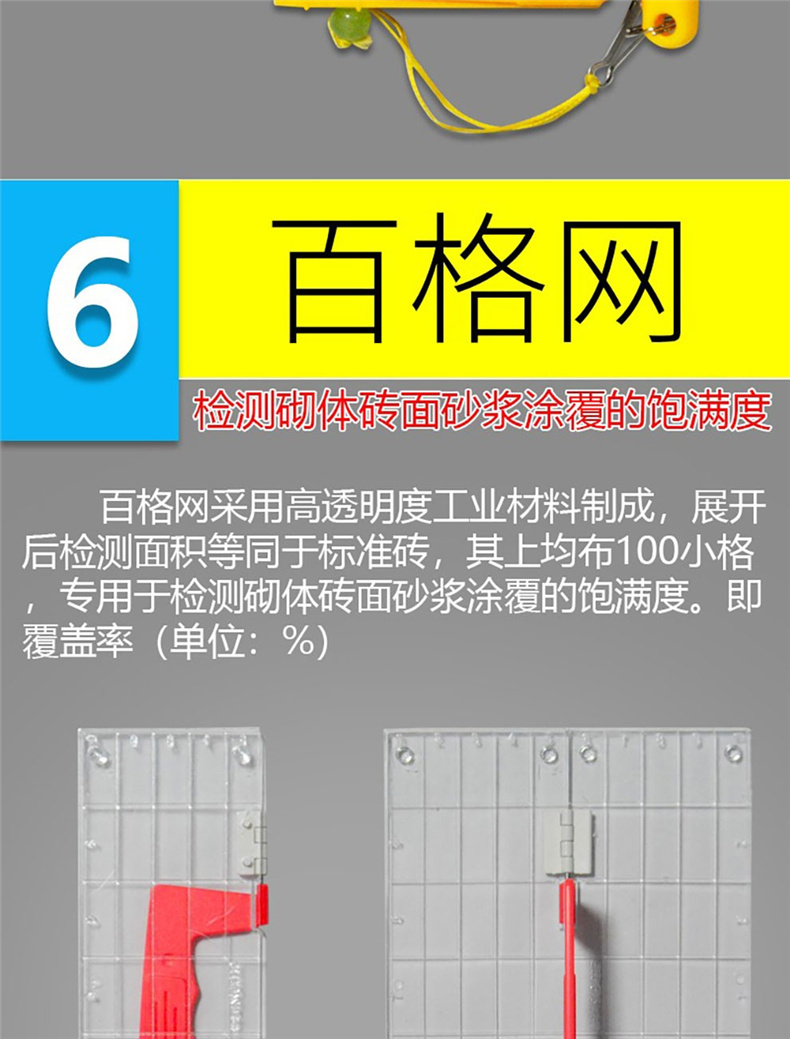 6

百格网

检测砌体砖面砂浆涂覆的饱满度

百格网采用高透明度工业材料制成，展开后检测面积等同于标准砖，其上均布100小格，专用于检测砌体砖面砂浆涂覆的饱满度。即覆盖率（单位：%）