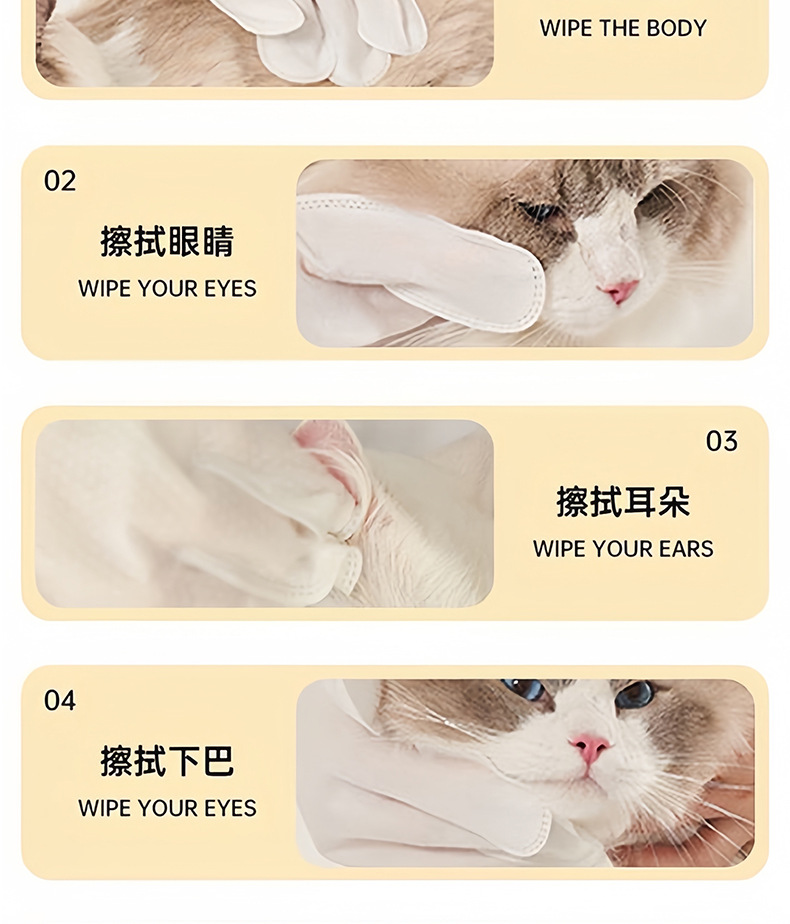 WIPE THE BODY

02

擦拭眼睛

WIPE YOUR EYES

03

擦拭耳朵

WIPE YOUR EARS

04

擦拭下巴

WIPE YOUR EYES