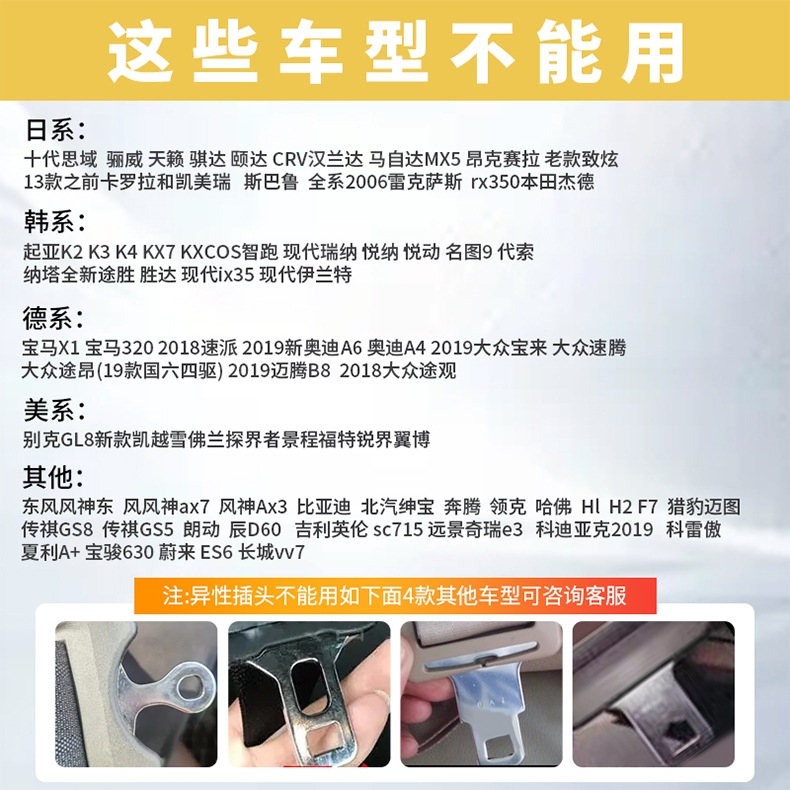 这些车型不能用

日系：
十代思域 骊威 天籁 骐达 颐达 CRV汉兰达 马自达MX5 昂克赛拉 老款致炫 13款之前卡罗拉和凯美瑞 斯巴鲁 全系2006雷克萨斯 rx350本田杰德

韩系：
起亚K2 K3 K4 KX7 KXCOS智跑 现代瑞纳 悦纳 悦动 名图9 代索 纳塔全新途胜 胜达 现代ix35 现代伊兰特

德系：
宝马X1 宝马320 2018速派 2019新奥迪A6 奥迪A4 2019大众宝来 大众速腾 大众途昂(19款国六四驱) 2019迈腾B8 2018大众途观

美系：
别克GL8新款凯越雪佛兰探界者景程福特锐界翼博

其他：
东风风神东 风风神ax7 风神Ax3 比亚迪 北汽绅宝 奔腾 领克 哈佛 Hl H2 F7 猎豹迈图 传祺GS8 传祺GS5 朗动 辰D60 吉利英伦 sc715 远景奇瑞e3 科迪亚克2019 科雷傲 夏利A+ 宝骏630 蔚来 ES6 长城vv7

注:异性插头不能用如下面4款其他车型可咨询客服