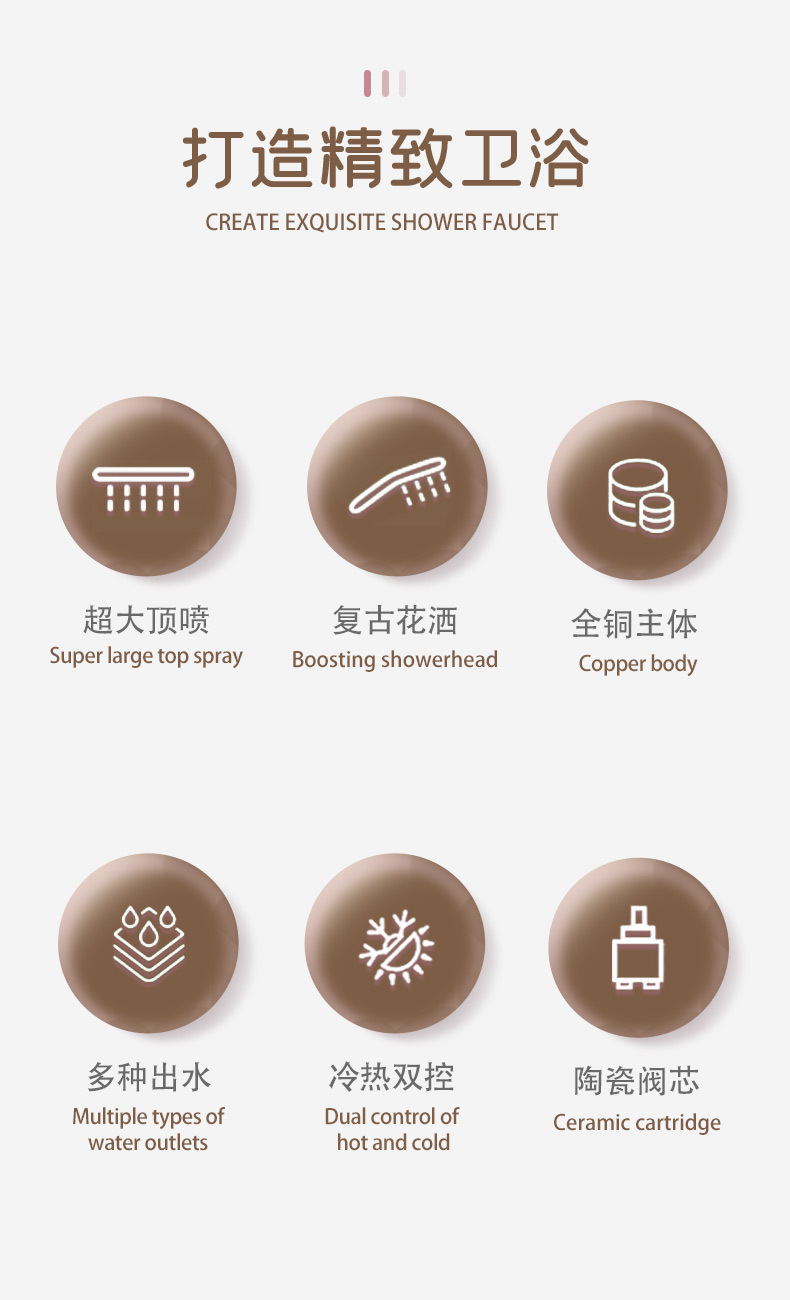 打造精致卫浴
CREATE EXQUISITE SHOWER FAUCET

超大顶喷
Super large top spray

复古花洒
Boosting showerhead

全铜主体
Copper body

多种出水
Multiple types of water outlets

冷热双控
Dual control of hot and cold

陶瓷阀芯
Ceramic cartridge