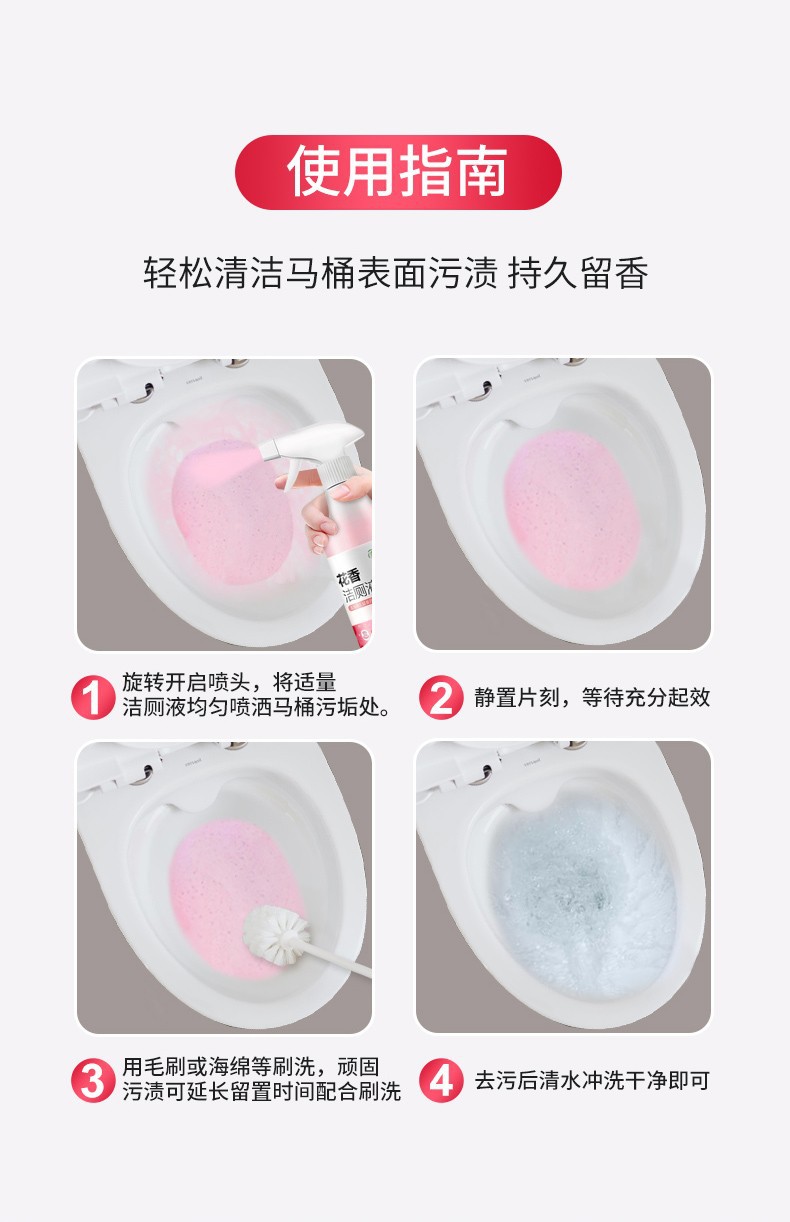 使用指南

轻松清洁马桶表面污渍 持久留香

花香
洁厕液

1 旋转开启喷头，将适量洁厕液均匀喷洒马桶污垢处。

2 静置片刻，等待充分起效

3 用毛刷或海绵等刷洗，顽固污渍可延长留置时间配合刷洗

4 去污后清水冲洗干净即可