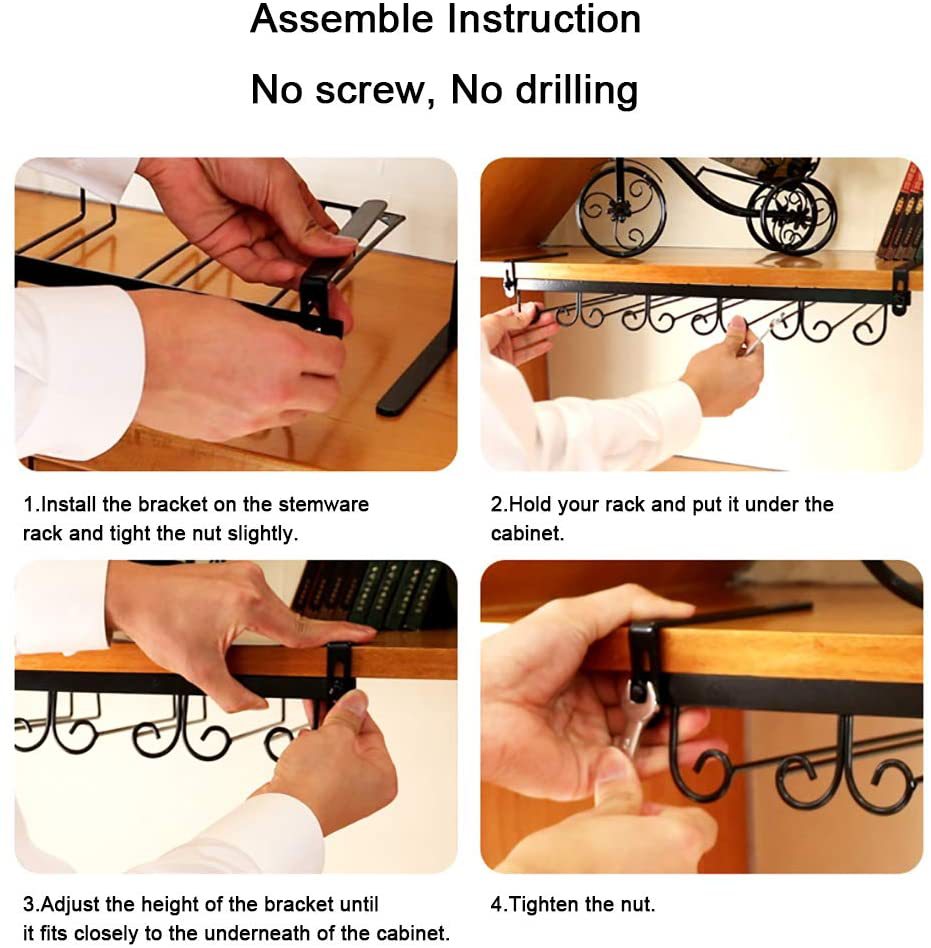 Assemble Instruction

No screw, No drilling

1.Install the bracket on the stemware rack and tight the nut slightly.

2.Hold your rack and put it under the cabinet.

3.Adjust the height of the bracket until it fits closely to the underneath of the cabinet.

4.Tighten the nut.