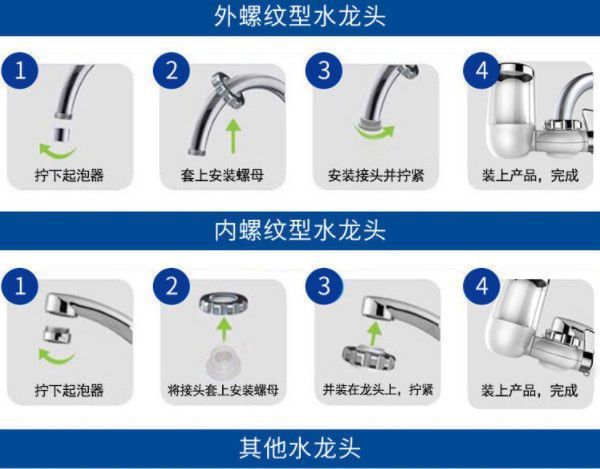 外螺纹型水龙头

1
拧下起泡器

2
套上安装螺母

3
安装接头并拧紧

4
装上产品，完成

内螺纹型水龙头

1
拧下起泡器

2
将接头套上安装螺母

3
并装在龙头上，拧紧

4
装上产品，完成

其他水龙头