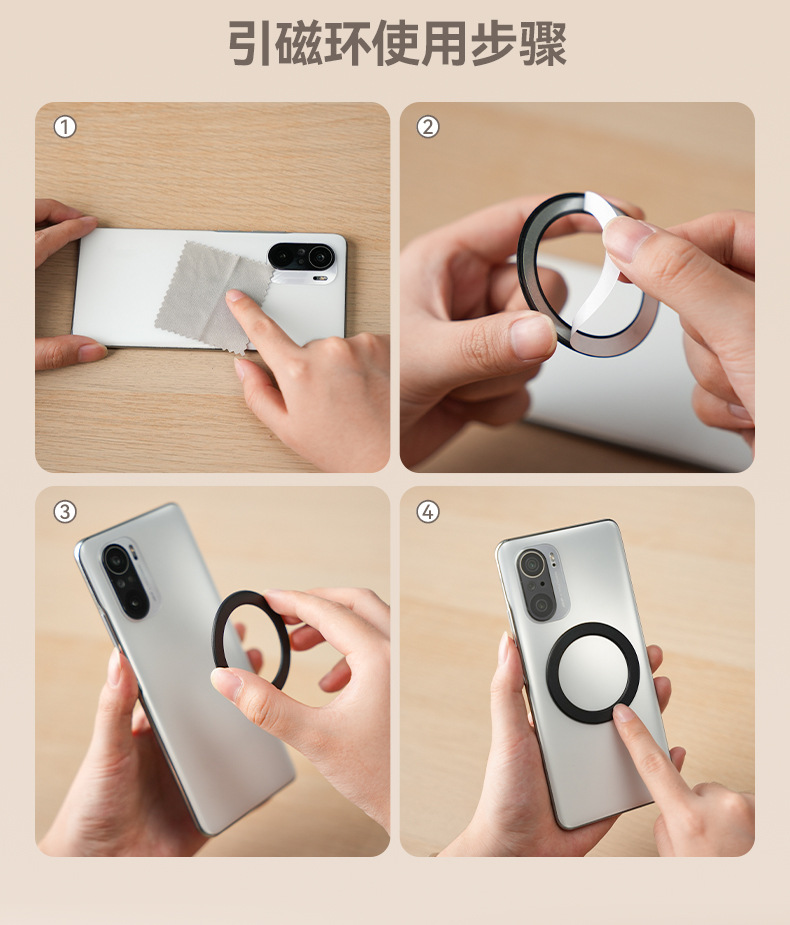 引磁环使用步骤

①

②

③

④