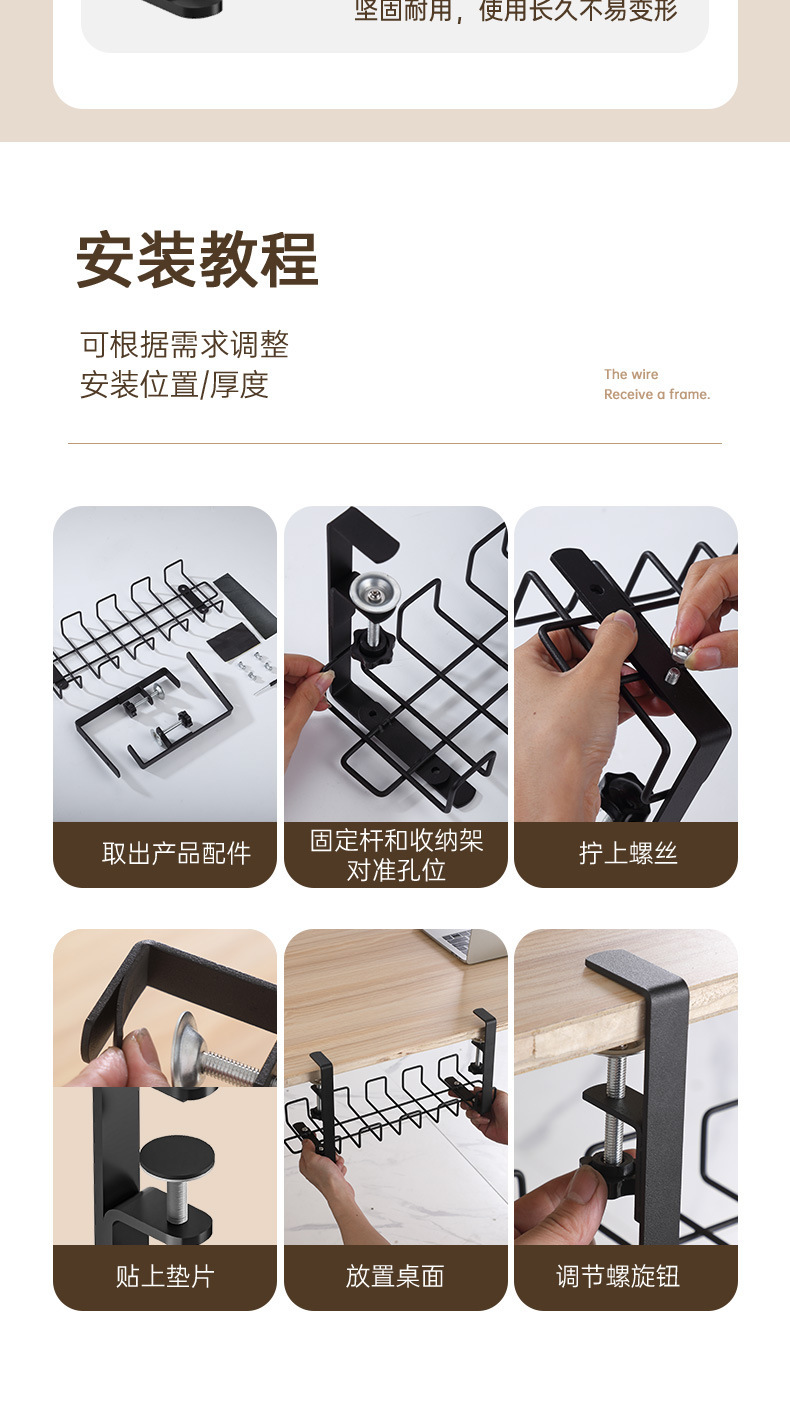 坚固耐用，使用长久不易变形

安装教程

可根据需求调整
安装位置/厚度

The wire
Receive a frame.

取出产品配件

固定杆和收纳架
对准孔位

拧上螺丝

贴上垫片

放置桌面

调节螺旋钮