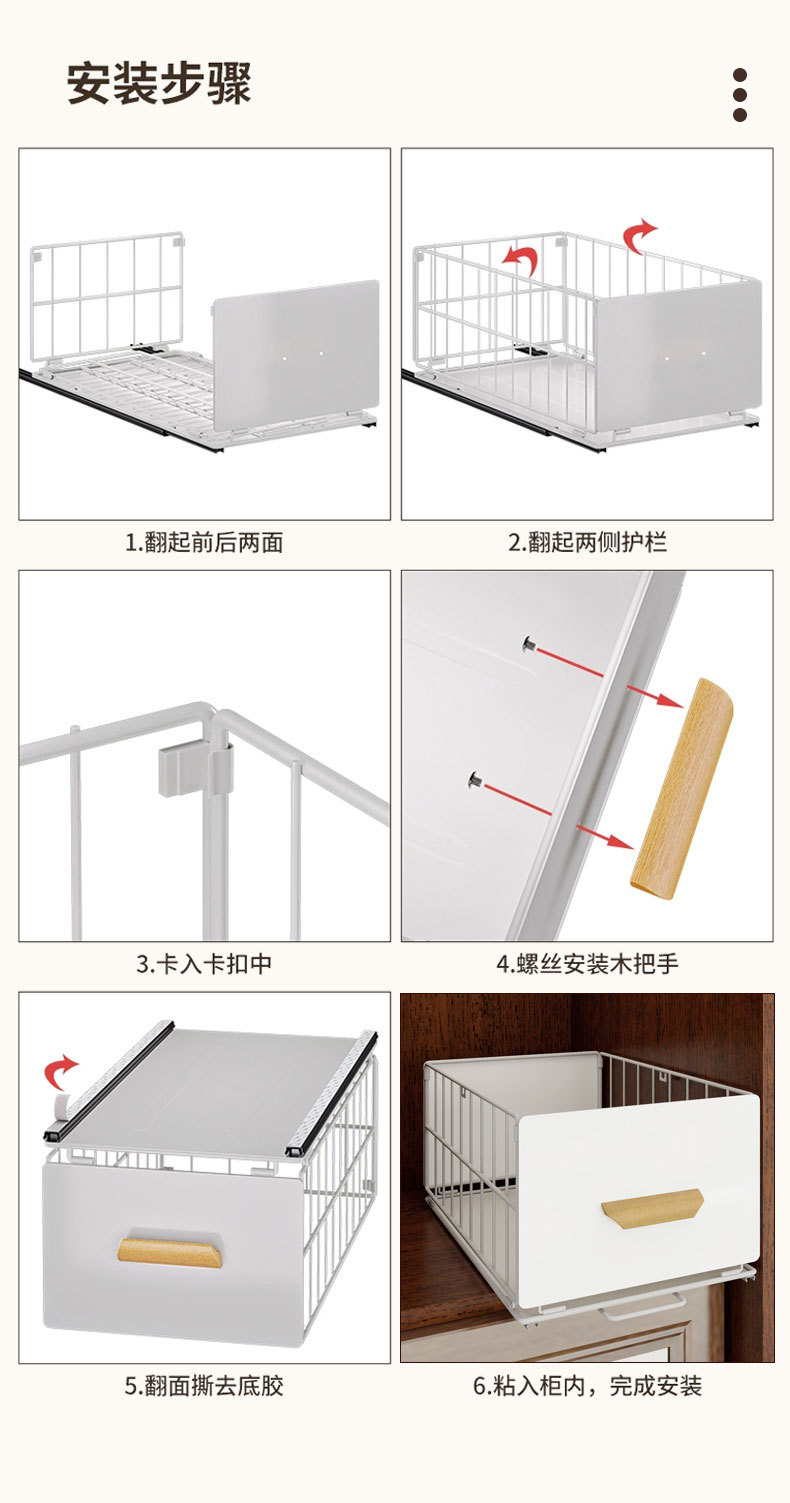 安装步骤

1.翻起前后两面

2.翻起两侧护栏

3.卡入卡扣中

4.螺丝安装木把手

5.翻面撕去底胶

6.粘入柜内，完成安装