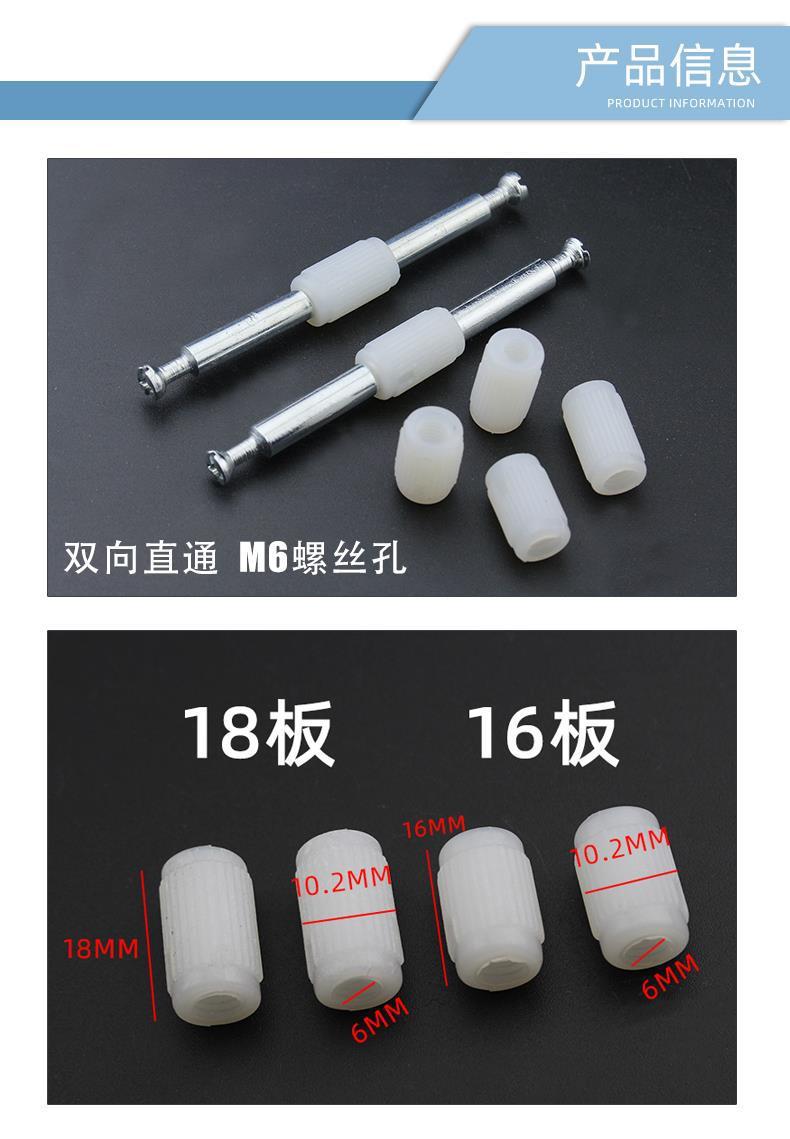 产品信息
PRODUCT INFORMATION

双向直通 M6螺丝孔

18板 16板

18MM
10.2MM
6MM
16MM
10.2MM
6MM