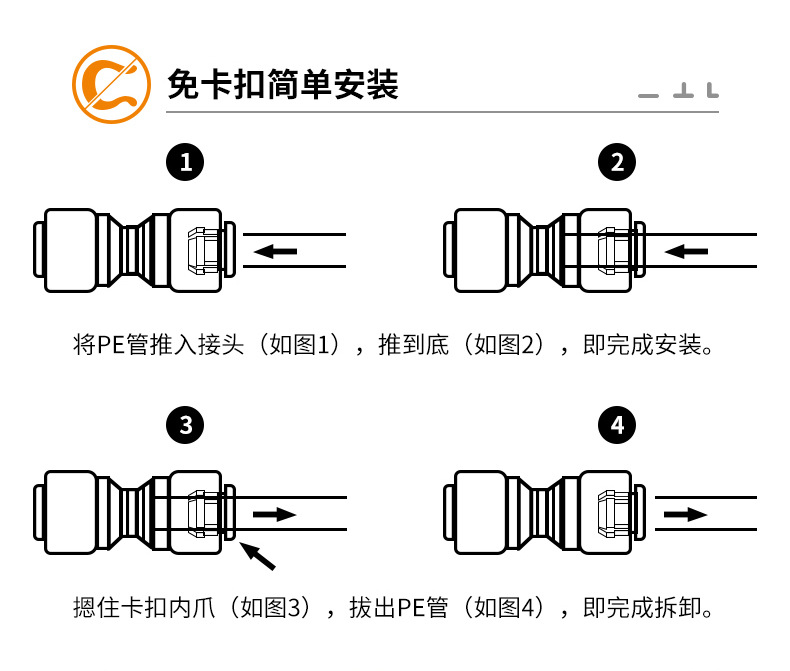 免卡扣简单安装

1

2

将PE管推入接头（如图1），推到底（如图2），即完成安装。

3

4

摁住卡扣内爪（如图3），拔出PE管（如图4），即完成拆卸。