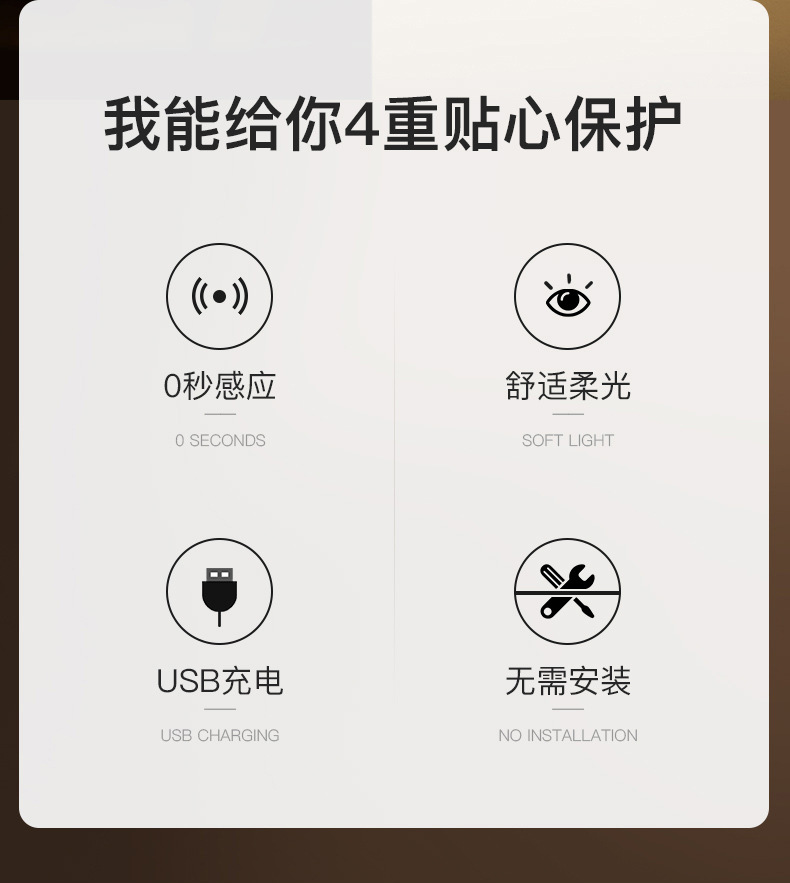 我能给你4重贴心保护

0秒感应

0 SECONDS

舒适柔光

SOFT LIGHT

USB充电

USB CHARGING

无需安装

NO INSTALLATION