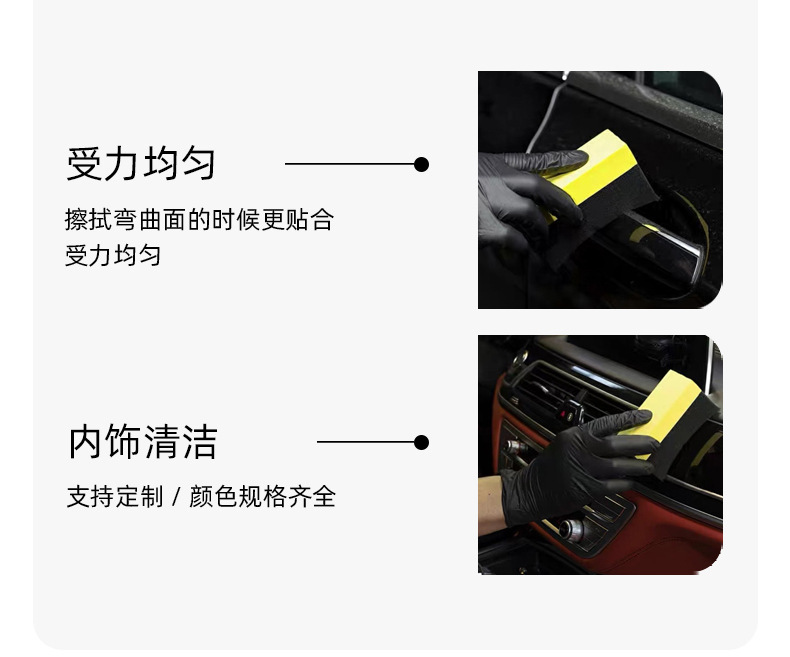 受力均匀

擦拭弯曲面的时候更贴合
受力均匀

内饰清洁

支持定制 / 颜色规格齐全