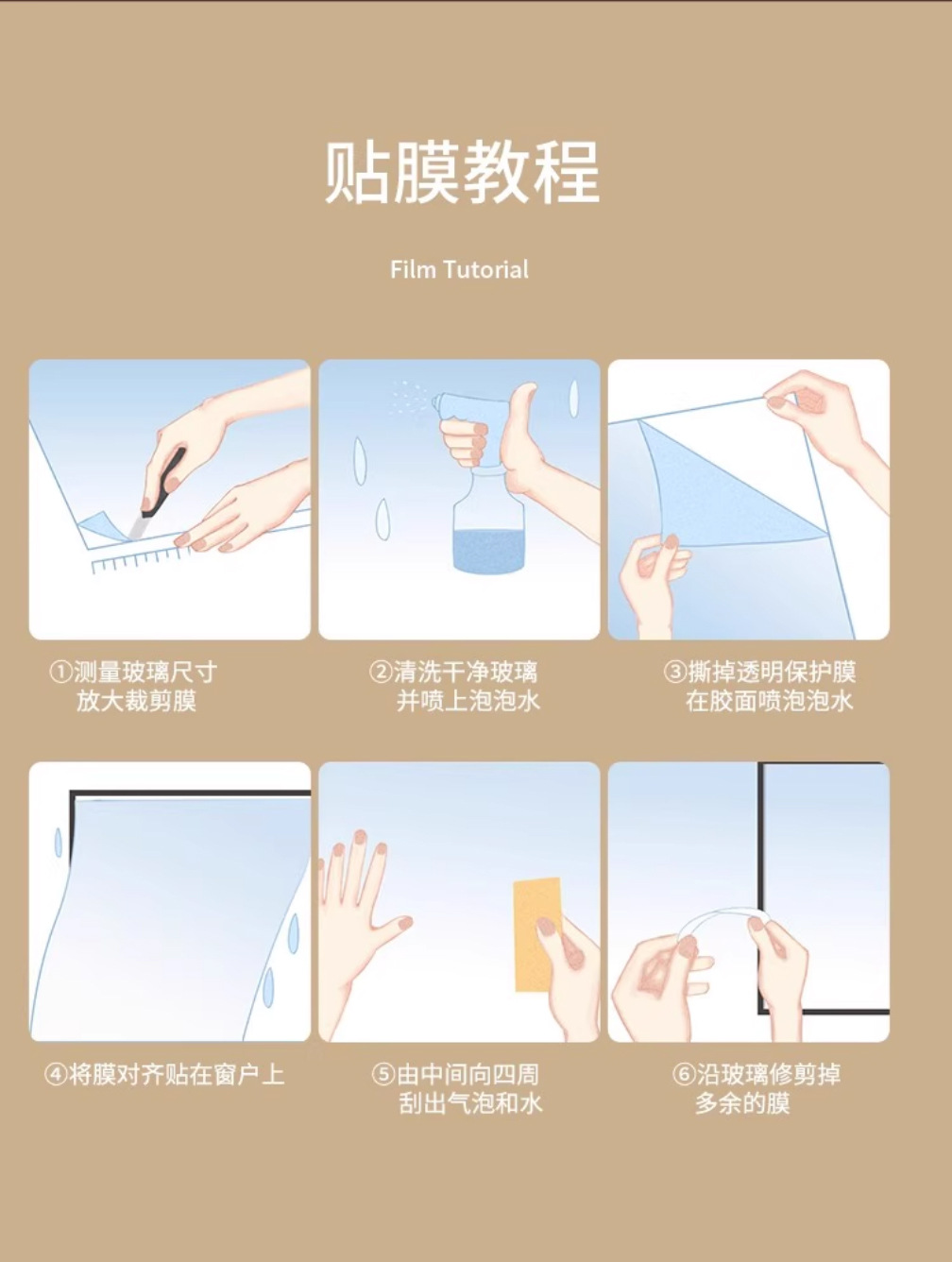 贴膜教程

Film Tutorial

①测量玻璃尺寸
放大裁剪膜

②清洗干净玻璃
并喷上泡泡水

③撕掉透明保护膜
在胶面喷泡泡水

④将膜对齐贴在窗户上

⑤由中间向四周
刮出气泡和水

⑥沿玻璃修剪掉
多余的膜