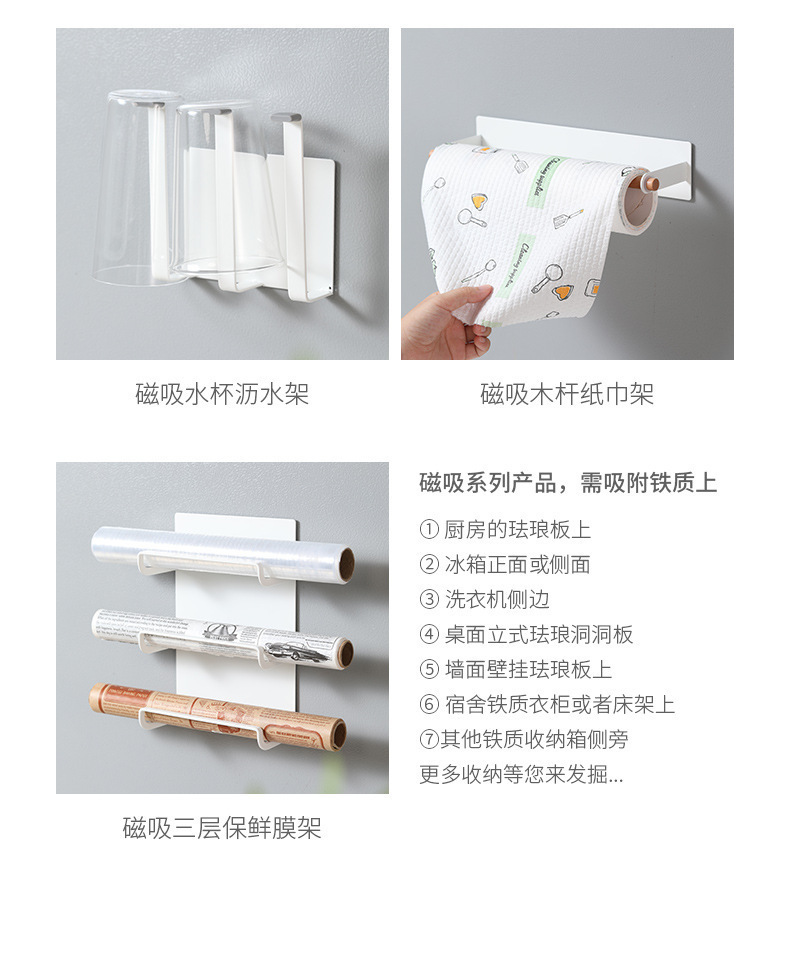 磁吸水杯沥水架

磁吸木杆纸巾架

磁吸三层保鲜膜架

磁吸系列产品，需吸附铁质上

① 厨房的珐琅板上
② 冰箱正面或侧面
③ 洗衣机侧边
④ 桌面立式珐琅洞洞板
⑤ 墙面壁挂珐琅板上
⑥ 宿舍铁质衣柜或者床架上
⑦其他铁质收纳箱侧旁
更多收纳等您来发掘...