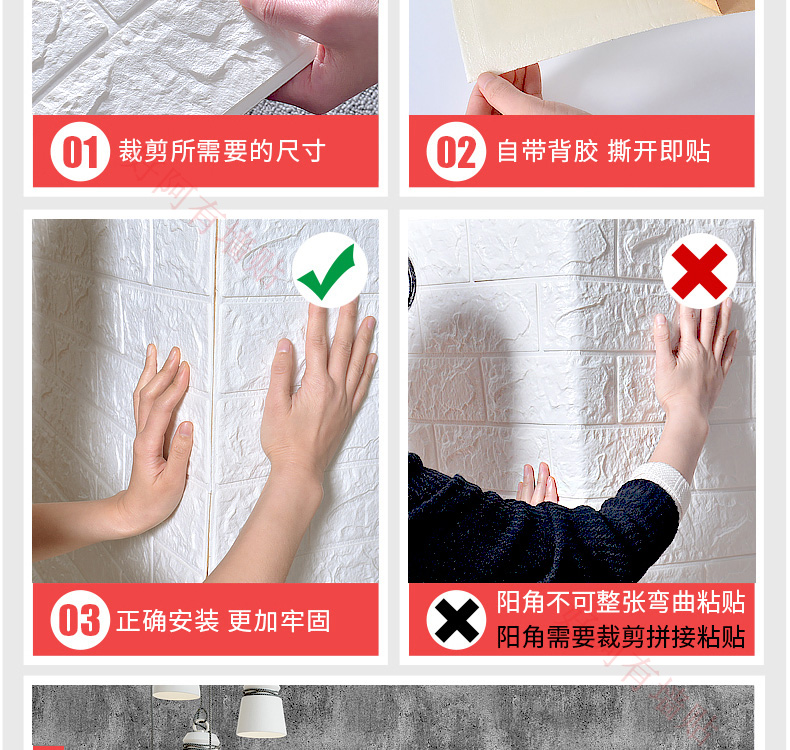 01 裁剪所需要的尺寸

02 自带背胶 撕开即贴

03 正确安装 更加牢固

阳角不可整张弯曲粘贴
阳角需要裁剪拼接粘贴