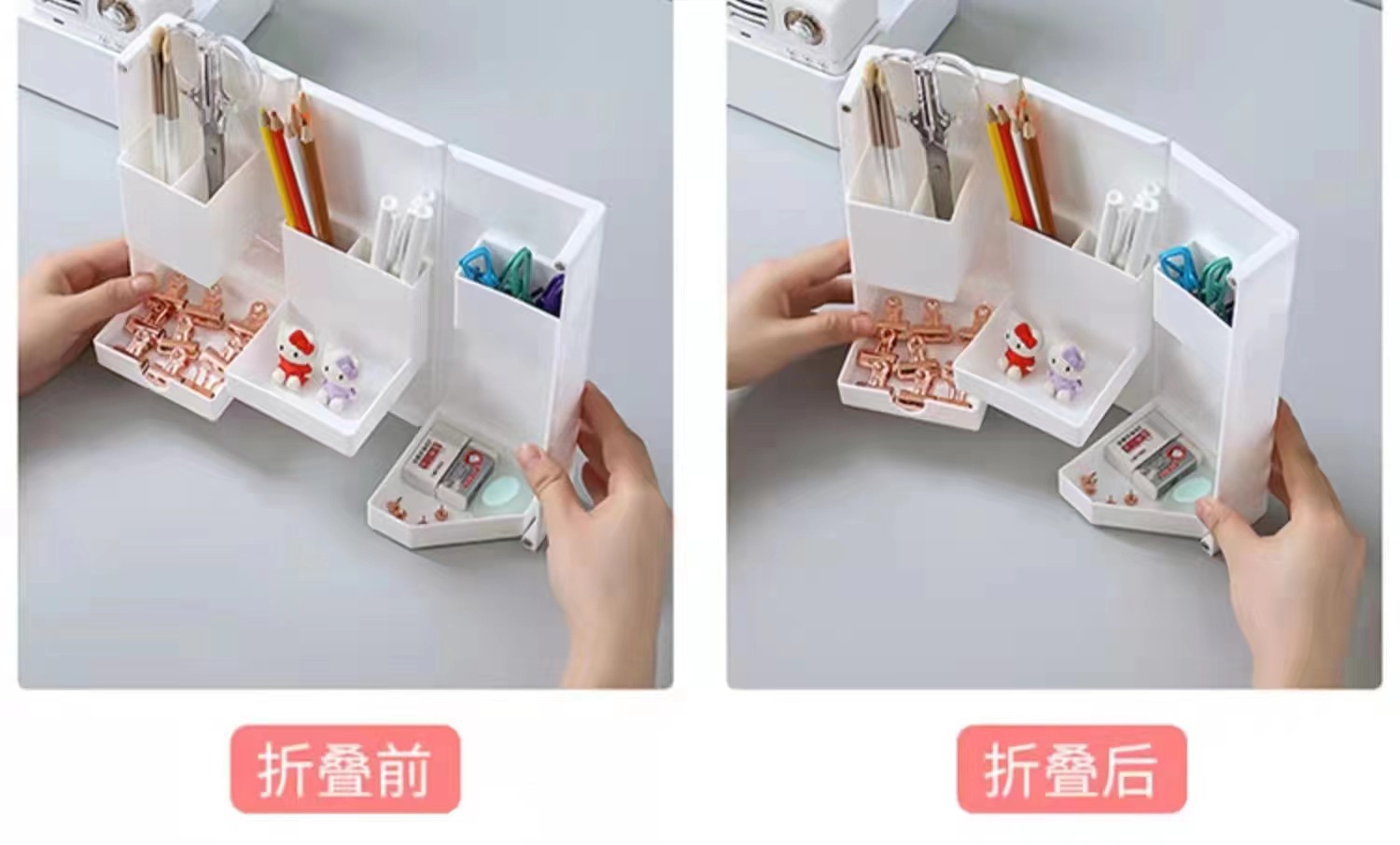 折叠前

折叠后