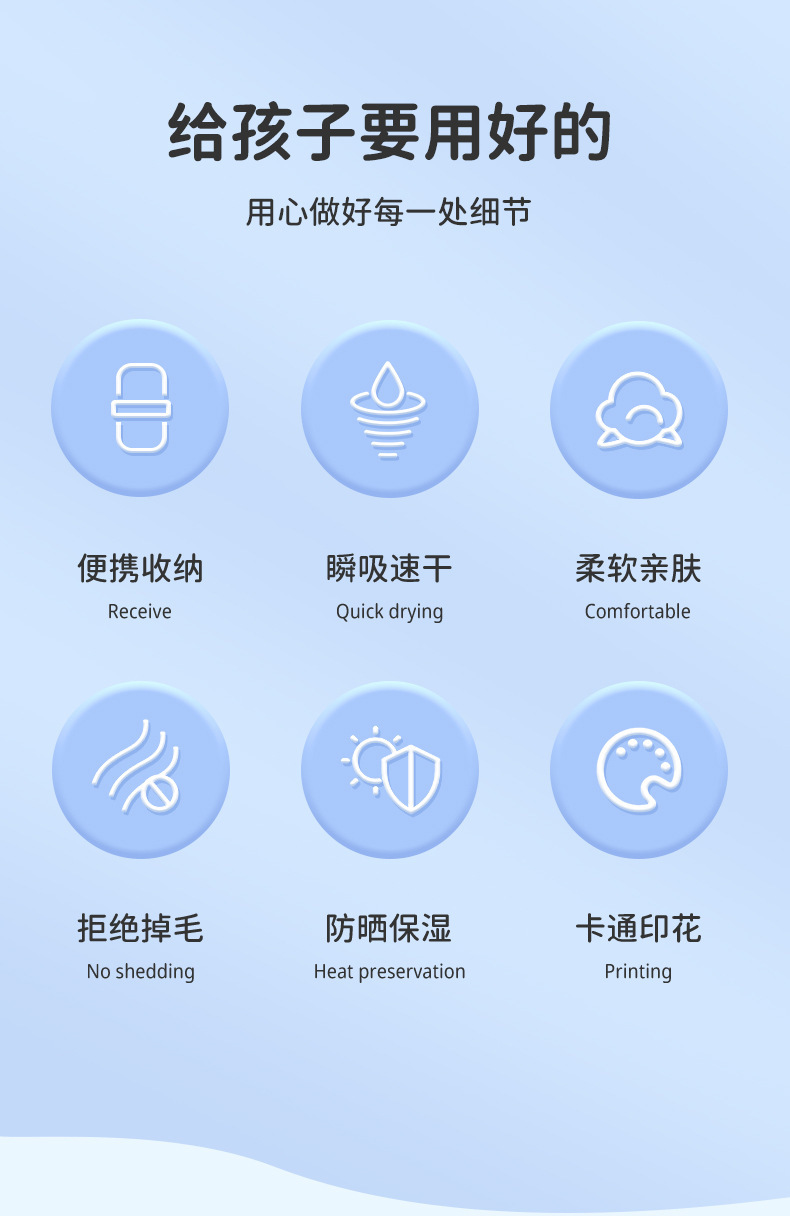 给孩子要用好的

用心做好每一处细节

便携收纳
Receive

瞬吸速干
Quick drying

柔软亲肤
Comfortable

拒绝掉毛
No shedding

防晒保湿
Heat preservation

卡通印花
Printing