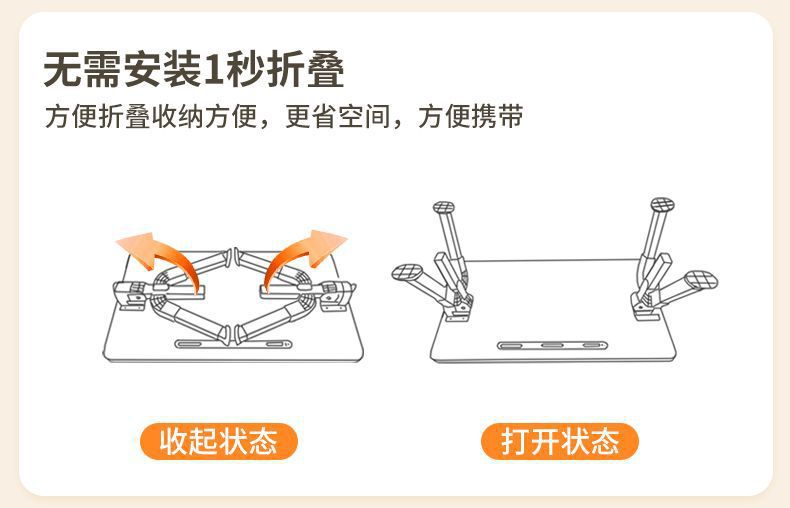 无需安装1秒折叠

方便折叠收纳方便，更省空间，方便携带

收起状态

打开状态