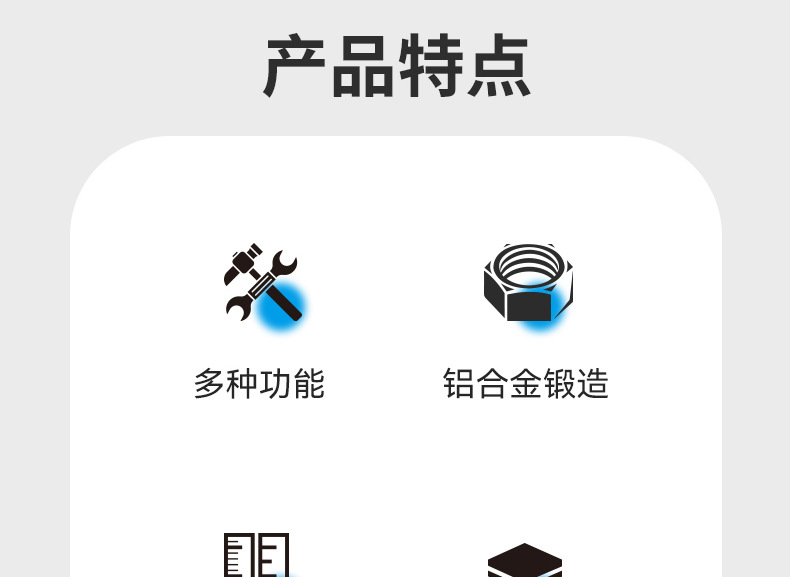 产品特点

多种功能

铝合金锻造