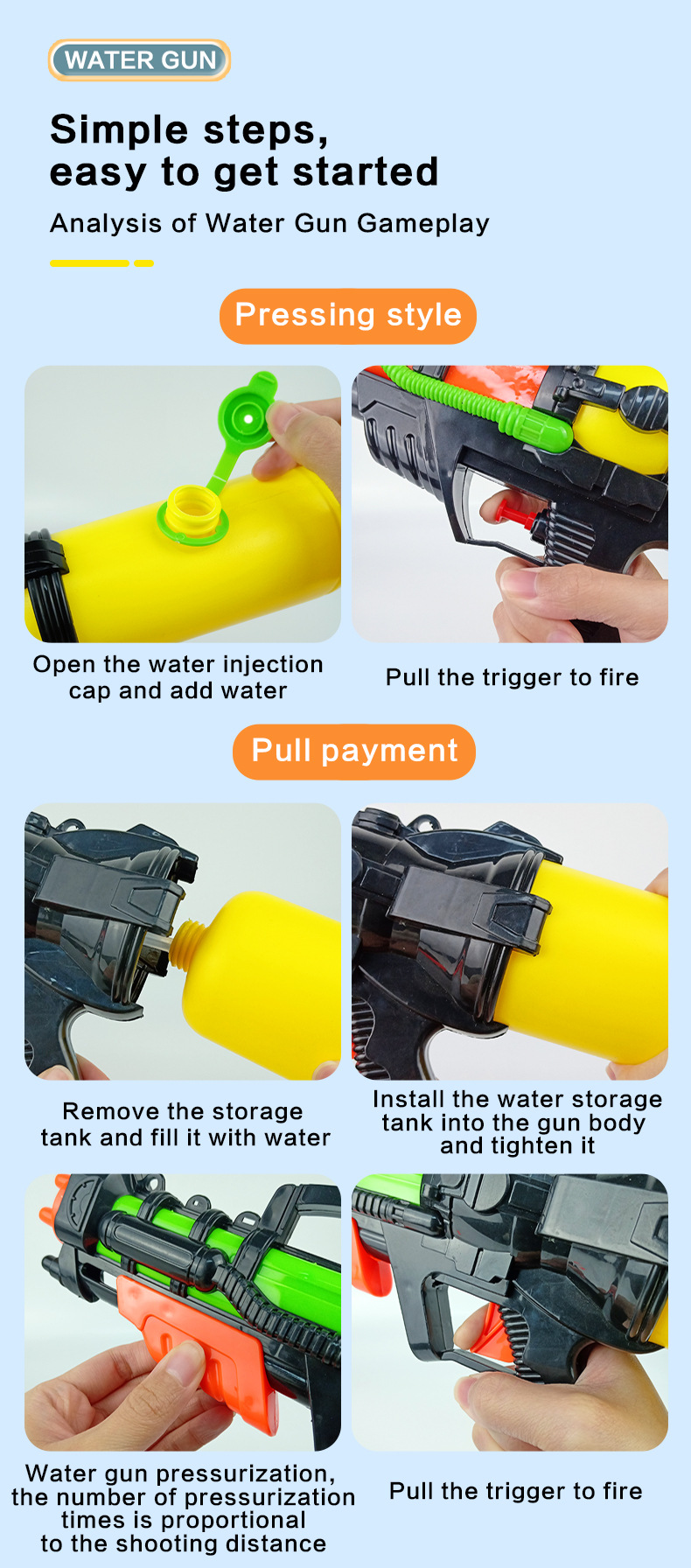 WATER GUN

Simple steps, easy to get started

Analysis of Water Gun Gameplay

Pressing style

Open the water injection cap and add water

Pull the trigger to fire

Pull payment

Remove the storage tank and fill it with water

Install the water storage tank into the gun body and tighten it

Water gun pressurization, the number of pressurization times is proportional to the shooting distance

Pull the trigger to fire