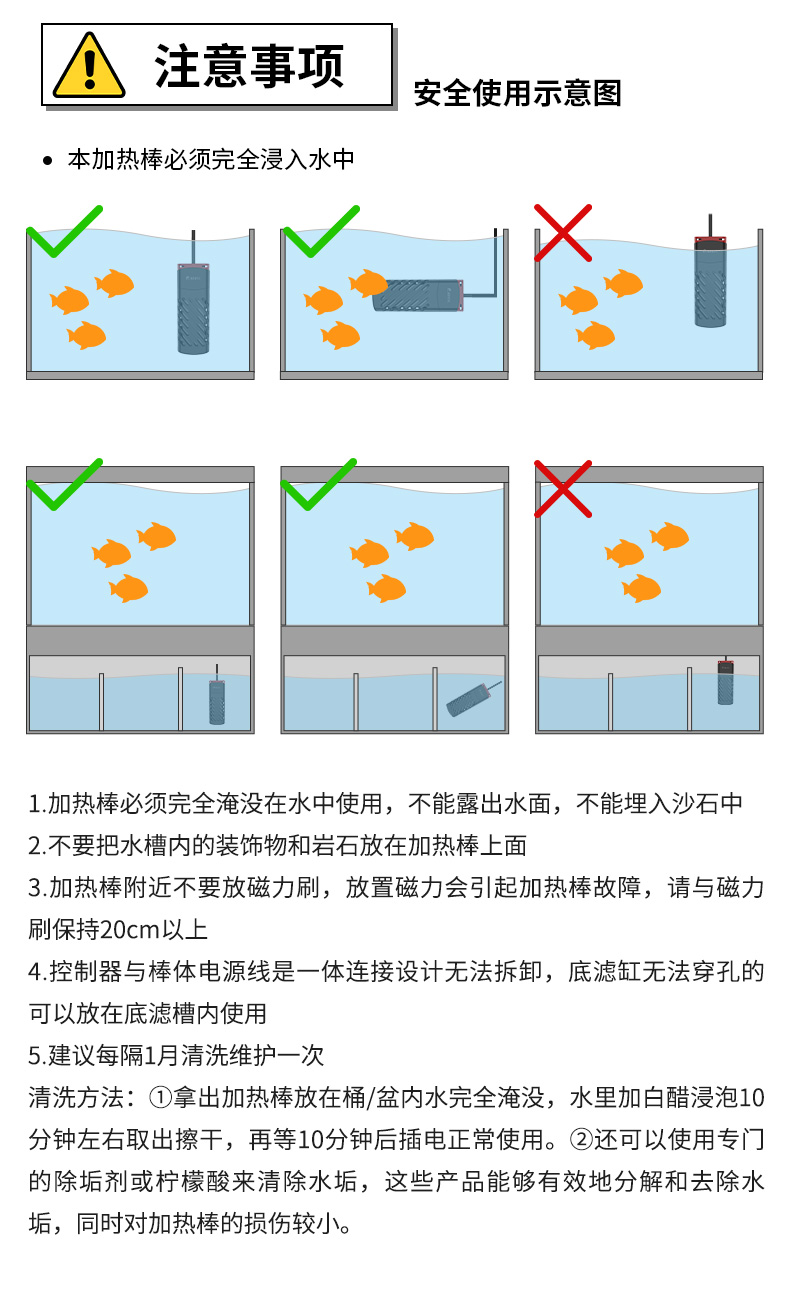 注意事项

安全使用示意图

• 本加热棒必须完全浸入水中

1.加热棒必须完全淹没在水中使用，不能露出水面，不能埋入沙石中
2.不要把水槽内的装饰物和岩石放在加热棒上面
3.加热棒附近不要放磁力刷，放置磁力会引起加热棒故障，请与磁力刷保持20cm以上
4.控制器与棒体电源线是一体连接设计无法拆卸，底滤缸无法穿孔的可以放在底滤槽内使用
5.建议每隔1月清洗维护一次
清洗方法：①拿出加热棒放在桶/盆内水完全淹没，水里加白醋浸泡10分钟左右取出擦干，再等10分钟后插电正常使用。②还可以使用专门的除垢剂或柠檬酸来清除水垢，这些产品能够有效地分解和去除水垢，同时对加热棒的损伤较小。