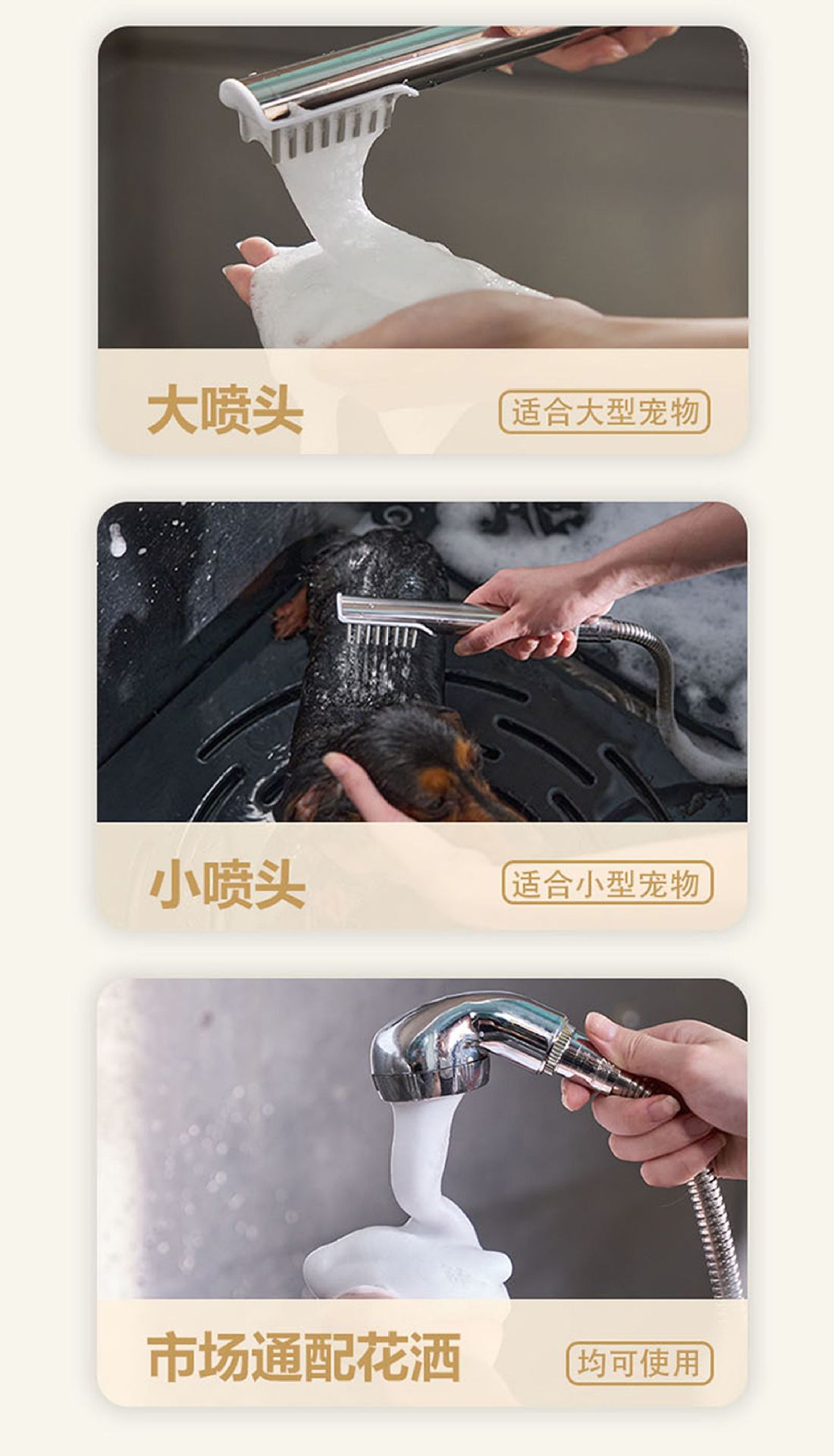 大喷头

适合大型宠物

小喷头

适合小型宠物

市场通配花洒

均可使用