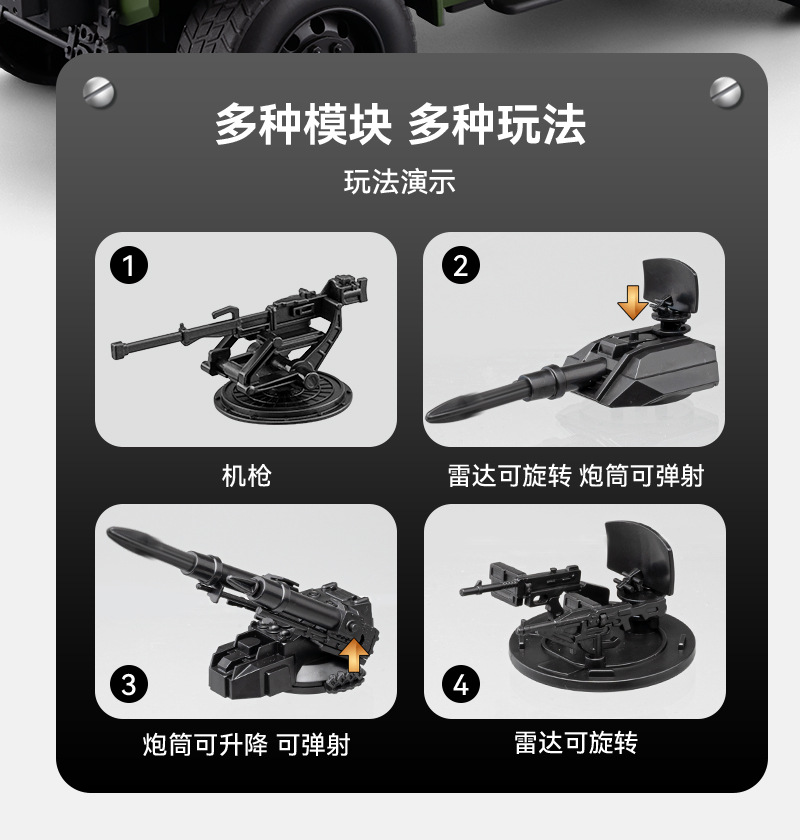 多种模块 多种玩法

玩法演示

1

机枪

2

雷达可旋转 炮筒可弹射

3

炮筒可升降 可弹射

4

雷达可旋转