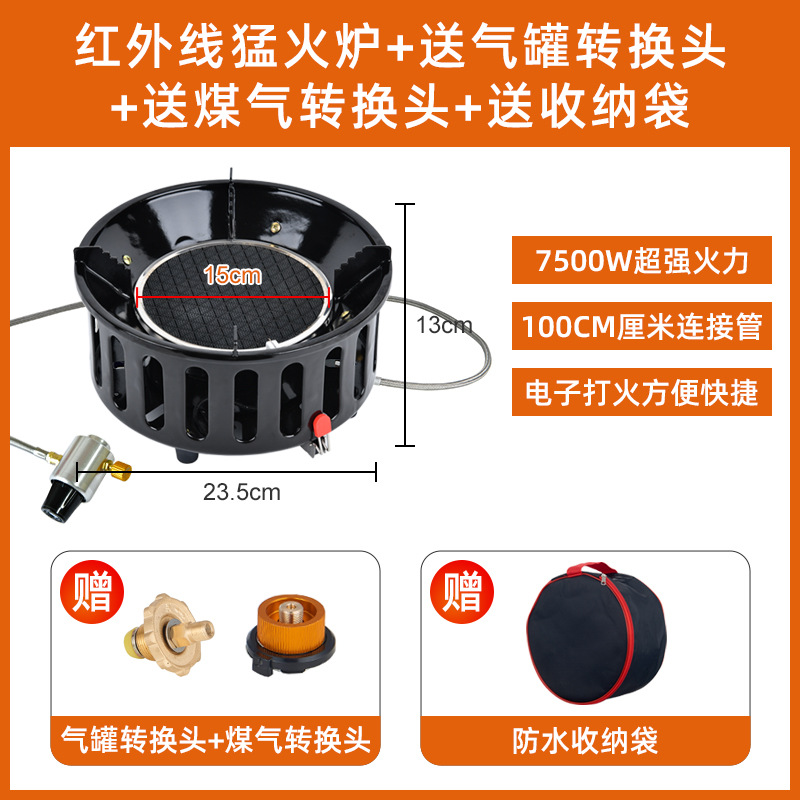 红外线猛火炉+送气罐转换头
+送煤气转换头+送收纳袋

15cm

13cm

23.5cm

7500W超强火力

100CM厘米连接管

电子打火方便快捷

赠

气罐转换头+煤气转换头

赠

防水收纳袋