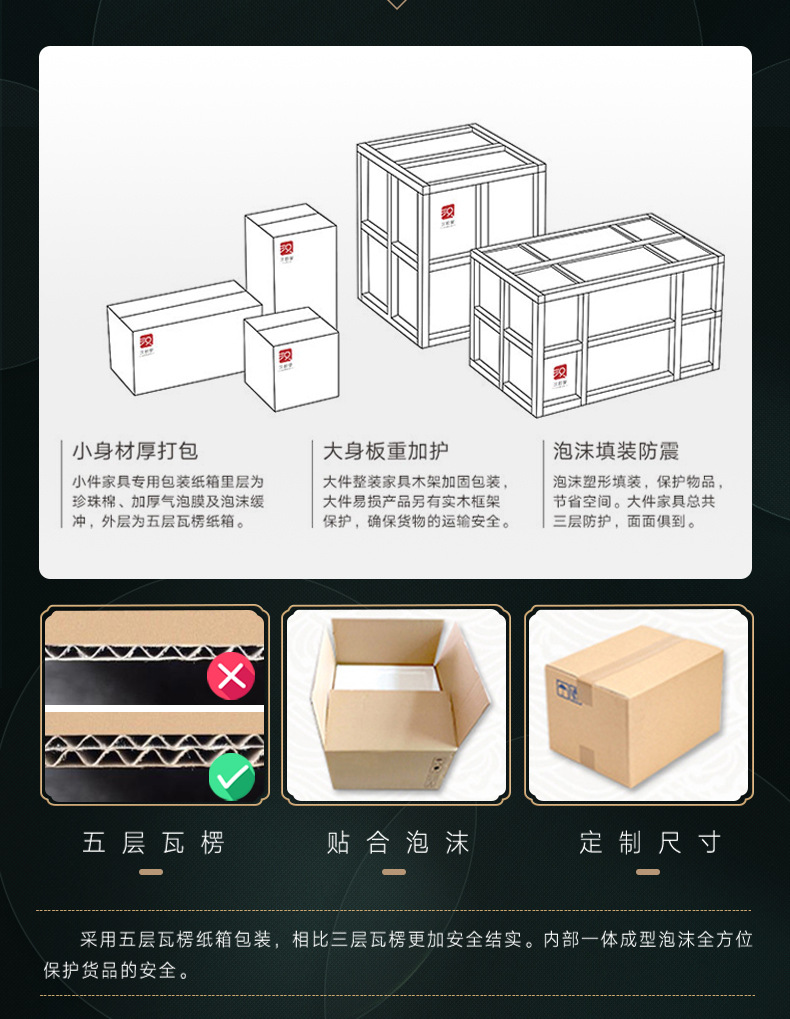 小身材厚打包

小件家具专用包装纸箱里层为珍珠棉、加厚气泡膜及泡沫缓冲，外层为五层瓦楞纸箱。

大身板重加护

大件整装家具木架加固包装，大件易损产品另有实木框架保护，确保货物的运输安全。

泡沫填装防震

泡沫塑形填装，保护物品，节省空间。大件家具总共三层防护，面面俱到。

五层瓦楞

贴合泡沫

定制尺寸

采用五层瓦楞纸箱包装，相比三层瓦楞更加安全结实。内部一体成型泡沫全方位保护货品的安全。