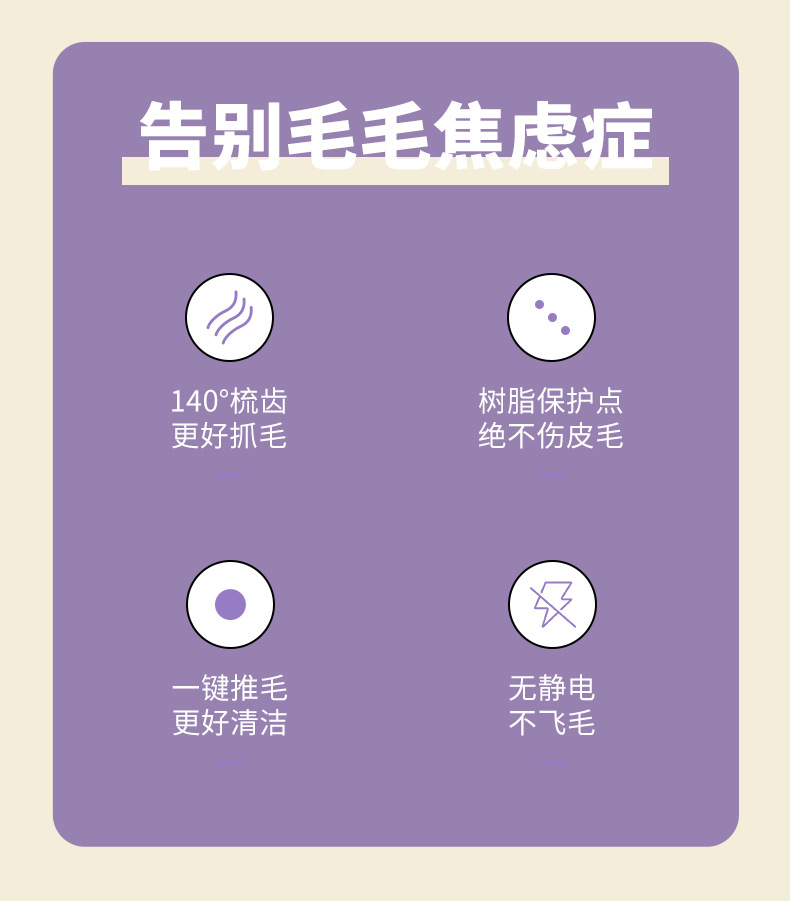 告别毛毛焦虑症

140°梳齿
更好抓毛

树脂保护点
绝不伤皮毛

一键推毛
更好清洁

无静电
不飞毛