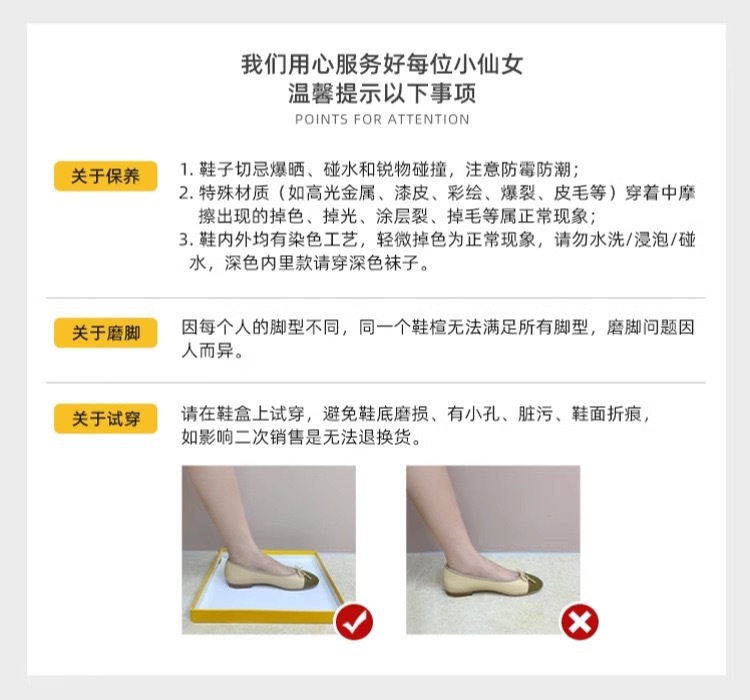 我们用心服务好每位小仙女
温馨提示以下事项
POINTS FOR ATTENTION

关于保养

1. 鞋子切忌爆晒、碰水和锐物碰撞，注意防霉防潮；
2. 特殊材质（如高光金属、漆皮、彩绘、爆裂、皮毛等）穿着中摩擦出现的掉色、掉光、涂层裂、掉毛等属正常现象；
3. 鞋内外均有染色工艺，轻微掉色为正常现象，请勿水洗/浸泡/碰水，深色内里款请穿深色袜子。

关于磨脚

因每个人的脚型不同，同一个鞋楦无法满足所有脚型，磨脚问题因人而异。

关于试穿

请在鞋盒上试穿，避免鞋底磨损、有小孔、脏污、鞋面折痕，如影响二次销售是无法退换货。